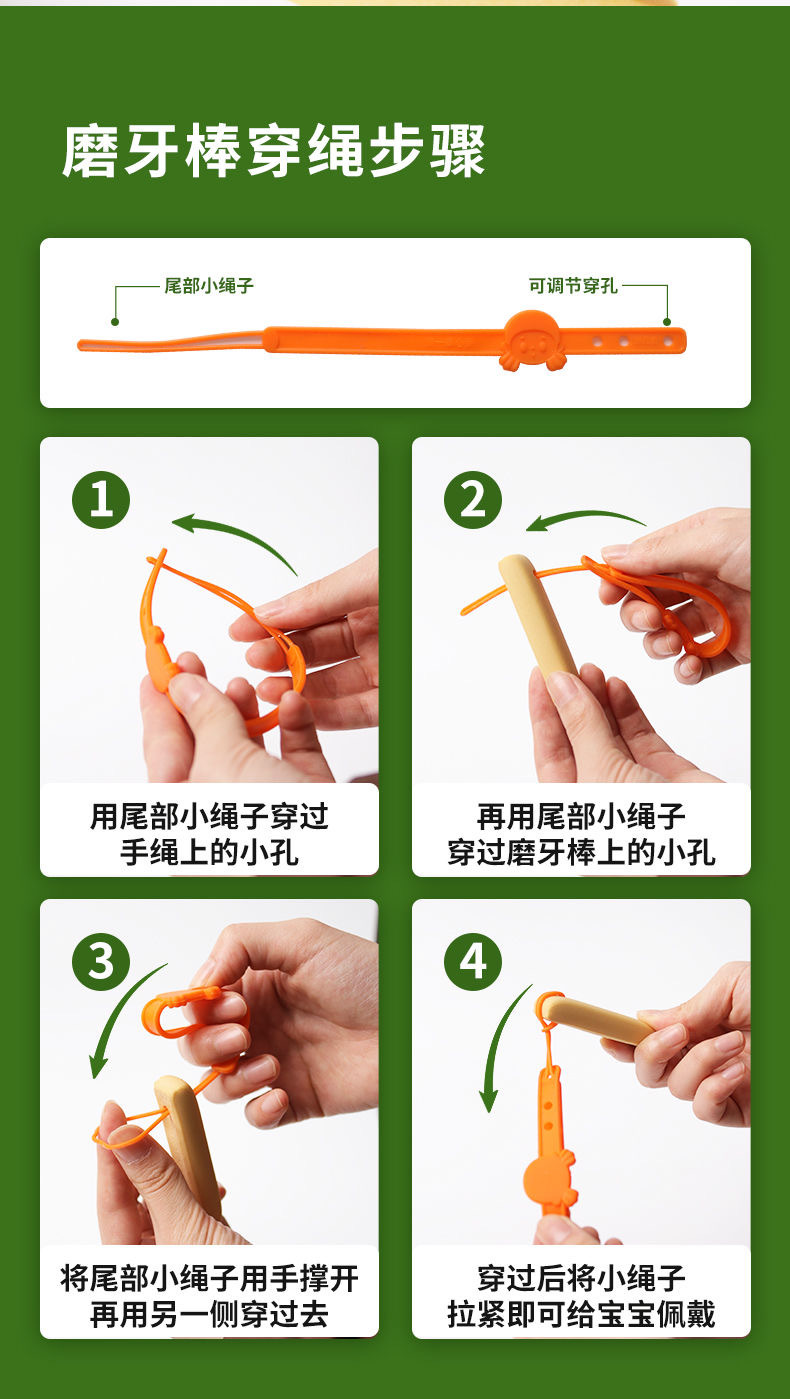 磨牙棒穿绳步骤

尾部小绳子

可调节穿孔

1

用尾部小绳子穿过手绳上的小孔

2

再用尾部小绳子穿过磨牙棒上的小孔

3

将尾部小绳子用手撑开再用另一侧穿过去

4

穿过后将小绳子拉紧即可给宝宝佩戴