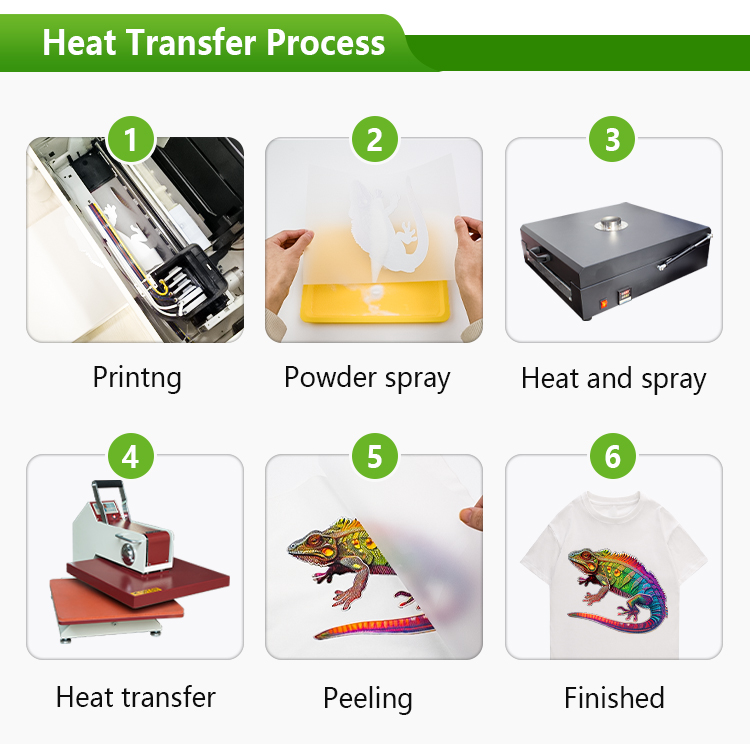 Heat Transfer Process

1

Printng

2

Powder spray

3

Heat and spray

4

Heat transfer

5

Peeling

6

Finished