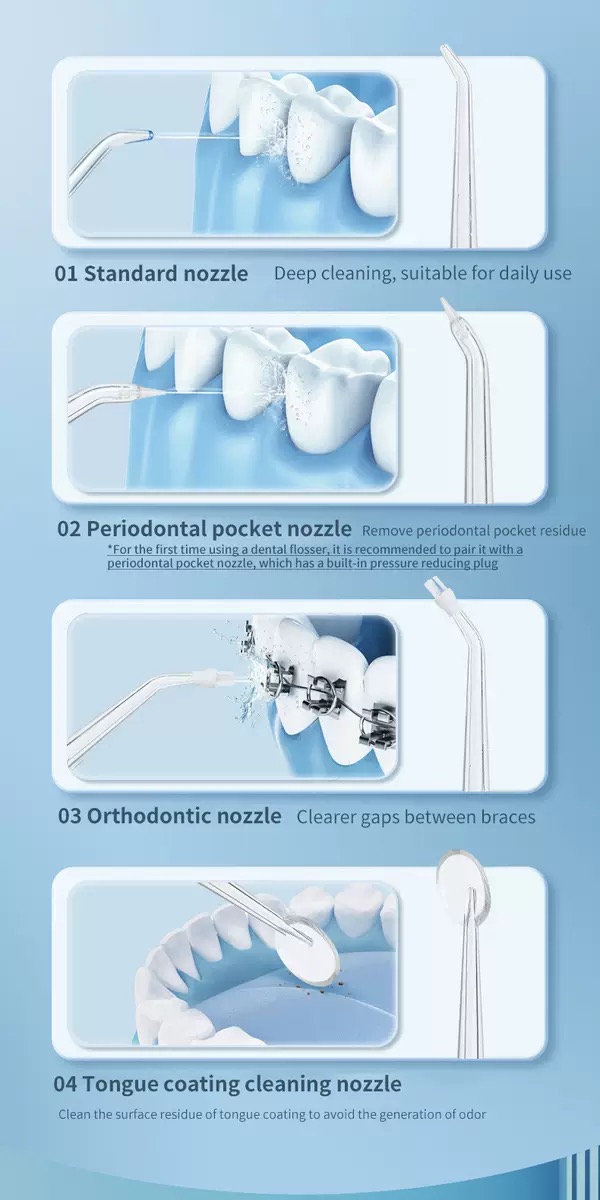 01 Standard nozzle Deep cleaning, suitable for daily use

02 Periodontal pocket nozzle Remove periodontal pocket residue

*For the first time using a dental flosser, it is recommended to pair it with a periodontal pocket nozzle, which has a built-in pressure reducing plug

03 Orthodontic nozzle Clearer gaps between braces

04 Tongue coating cleaning nozzle

Clean the surface residue of tongue coating to avoid the generation of odor