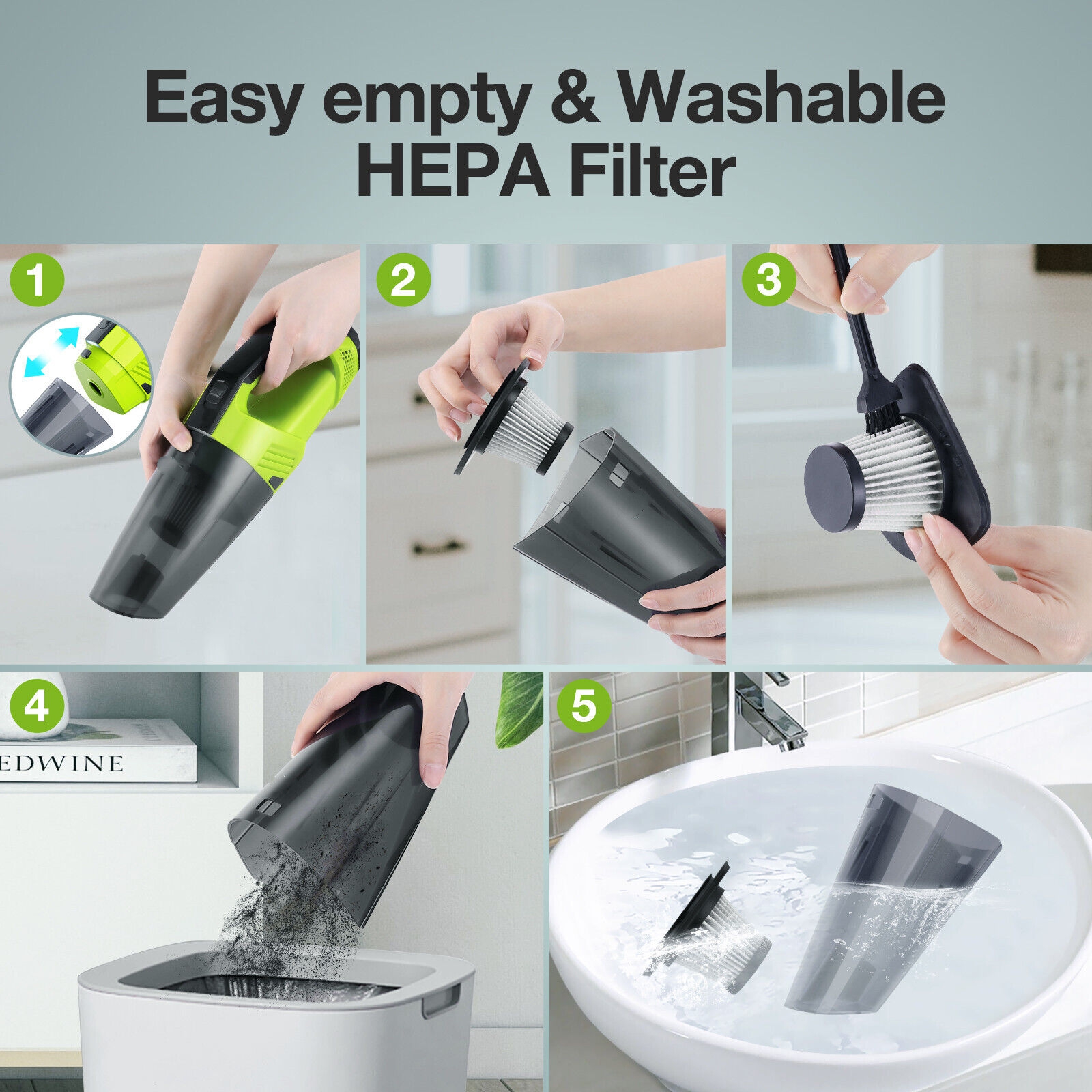 Easy empty & Washable HEPA Filter

1

2

3

4

EDWINE

5