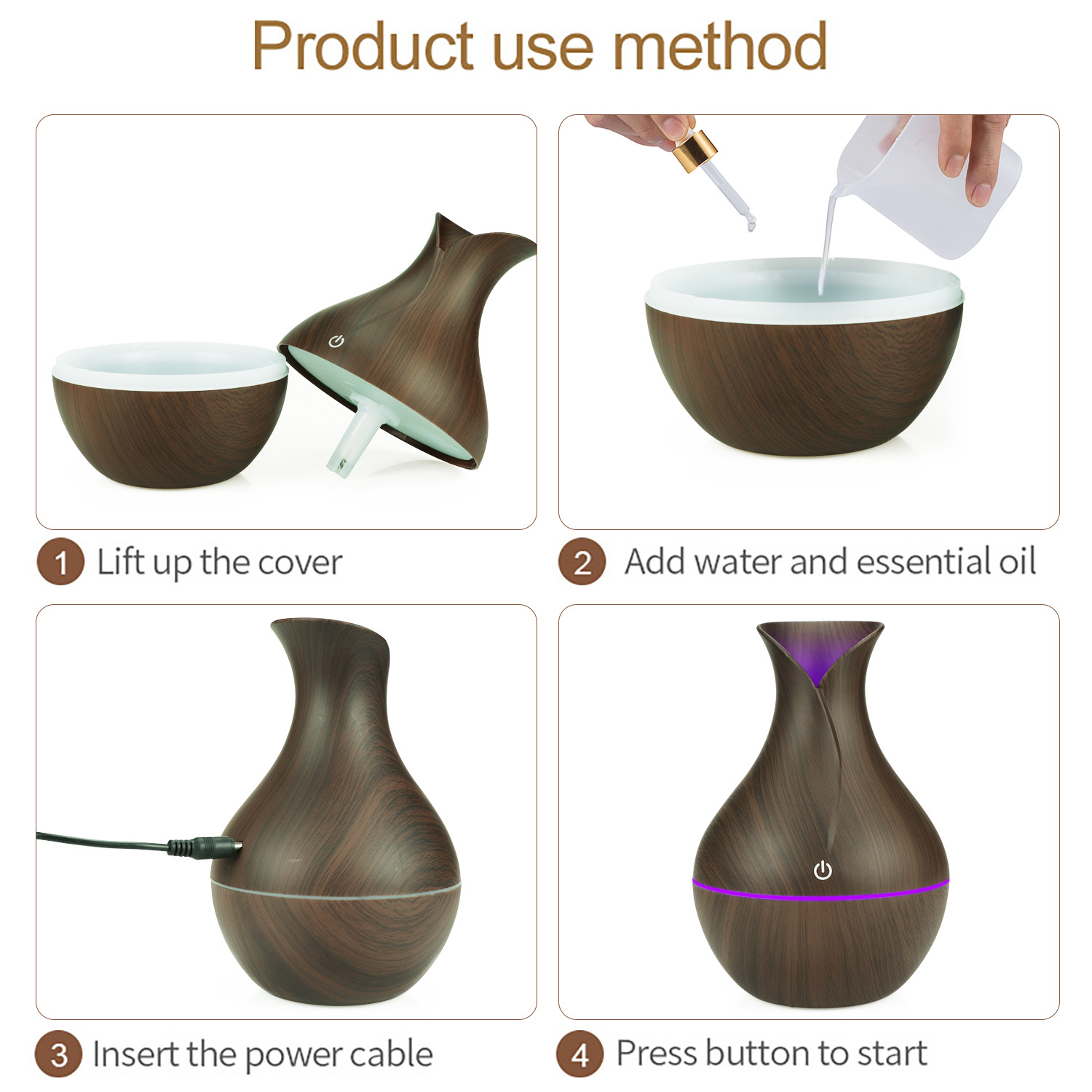 Product use method

1 Lift up the cover

2 Add water and essential oil

3 Insert the power cable

4 Press button to start