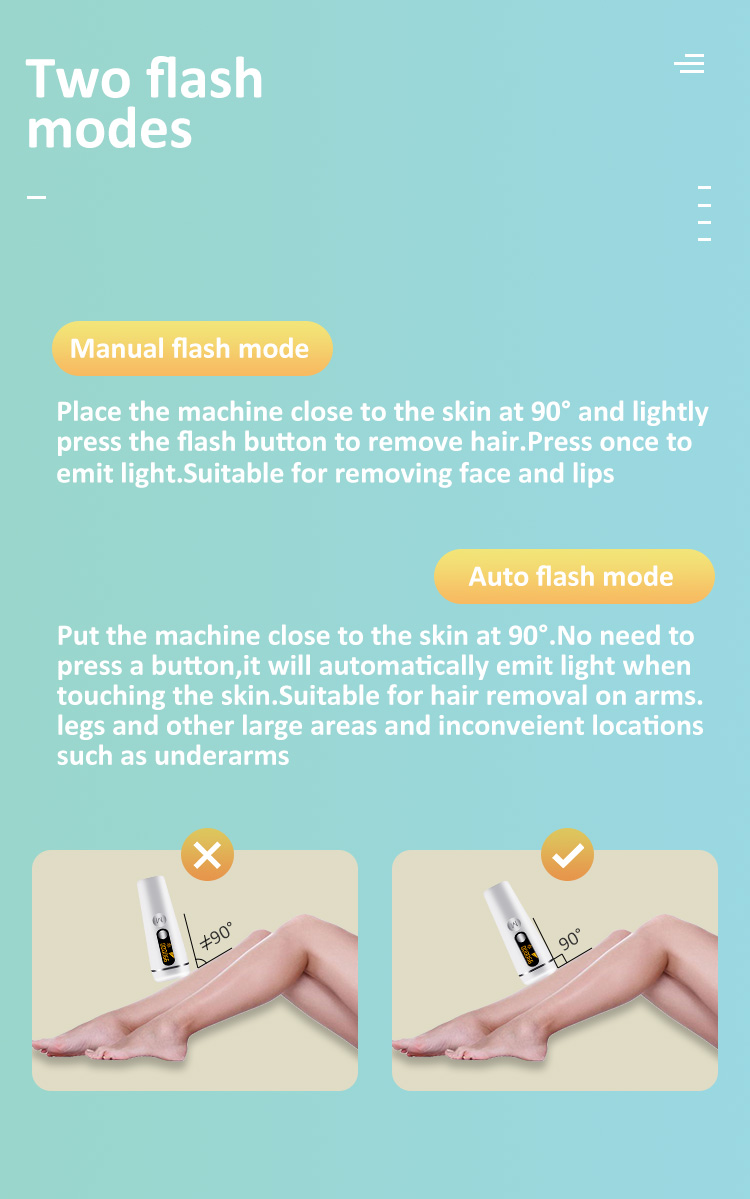 Two flash modes

Manual flash mode

Place the machine close to the skin at 90° and lightly press the flash button to remove hair.Press once to emit light.Suitable for removing face and lips

Auto flash mode

Put the machine close to the skin at 90°.No need to press a button,it will automatically emit light when touching the skin.Suitable for hair removal on arms. legs and other large areas and inconveient locations such as underarms

≠90°

90°