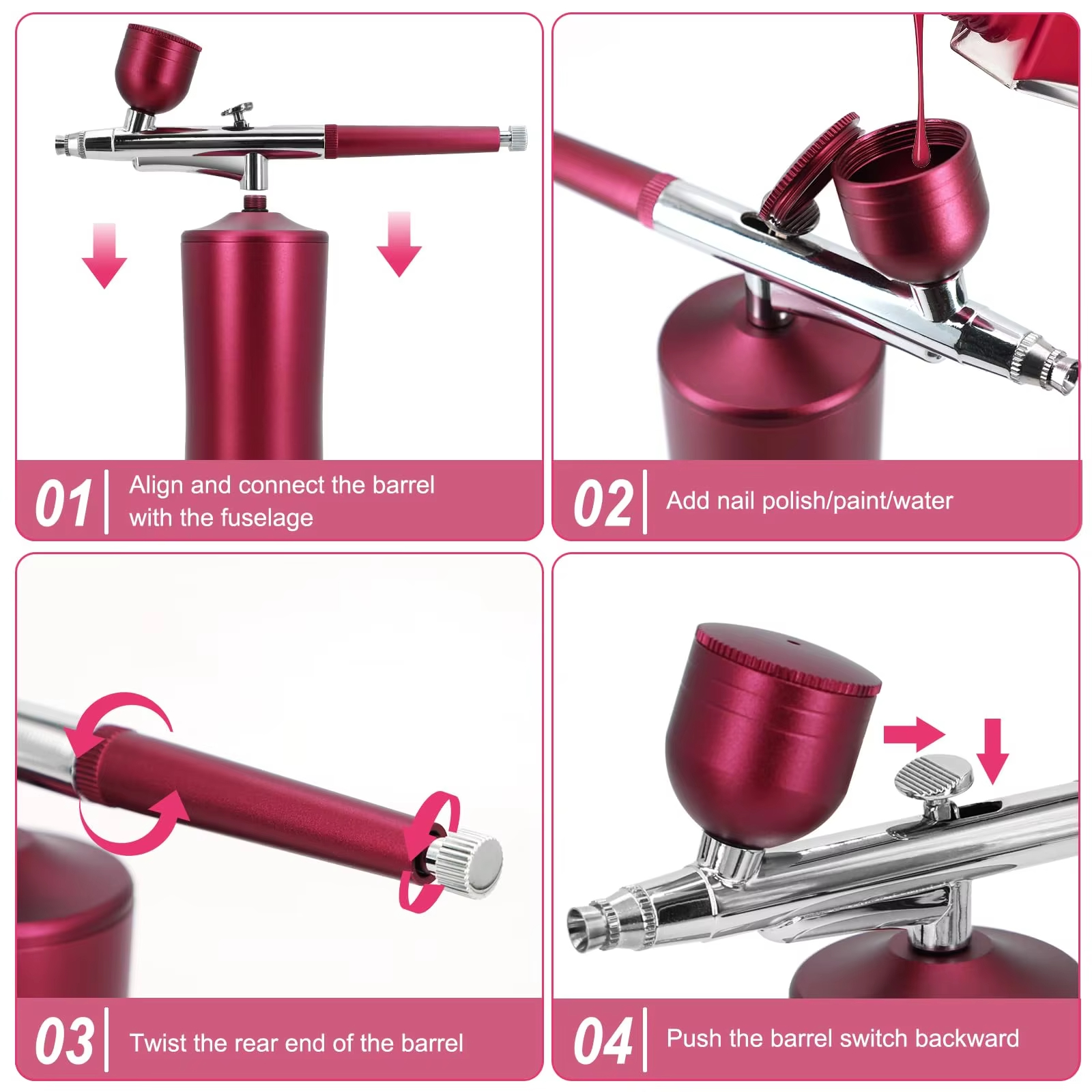 01 Align and connect the barrel with the fuselage

02 Add nail polish/paint/water

03 Twist the rear end of the barrel

04 Push the barrel switch backward