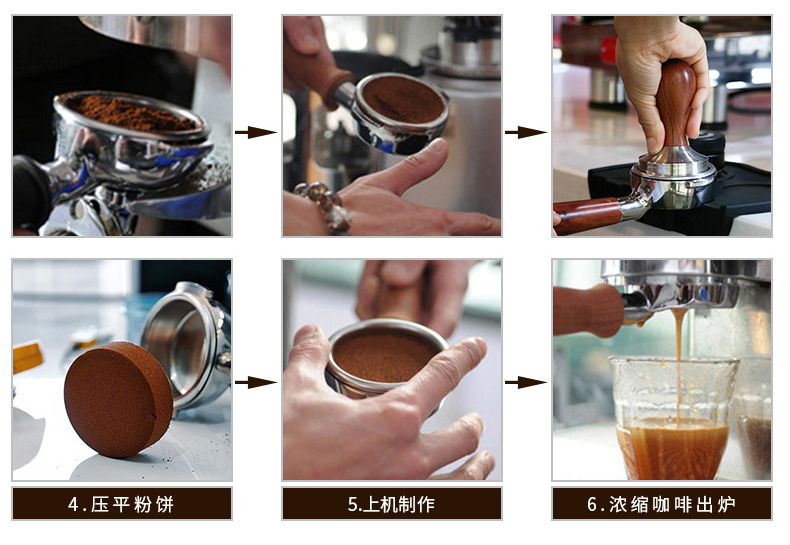 4.压平粉饼

5.上机制作

6.浓缩咖啡出炉