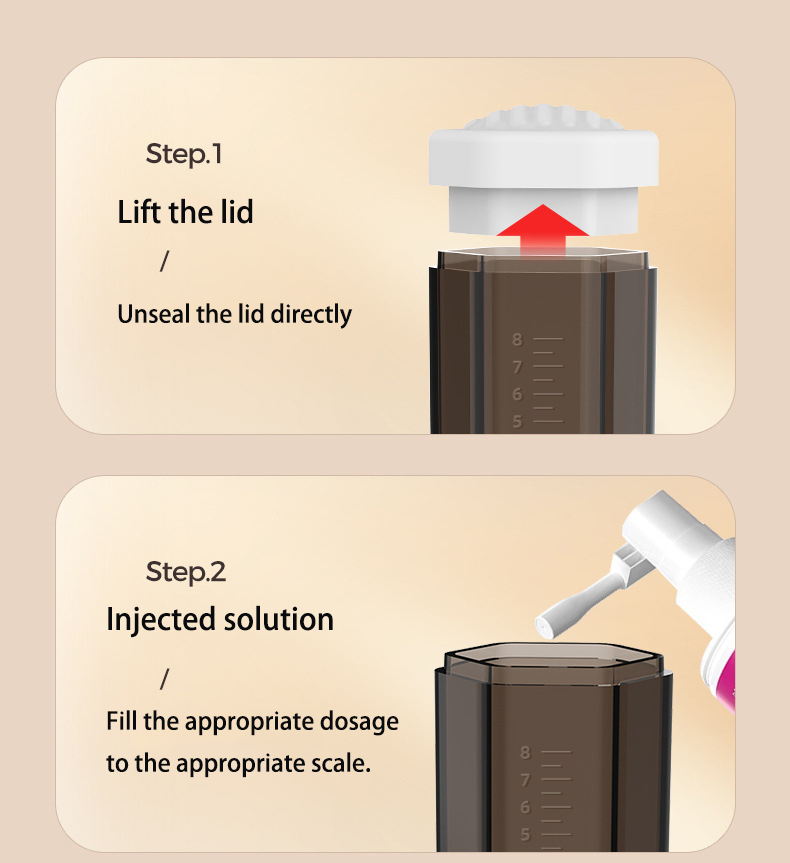 Step.1

Lift the lid

/

Unseal the lid directly

8
7
6
5

Step.2

Injected solution

/

Fill the appropriate dosage to the appropriate scale.

8
7
6
5