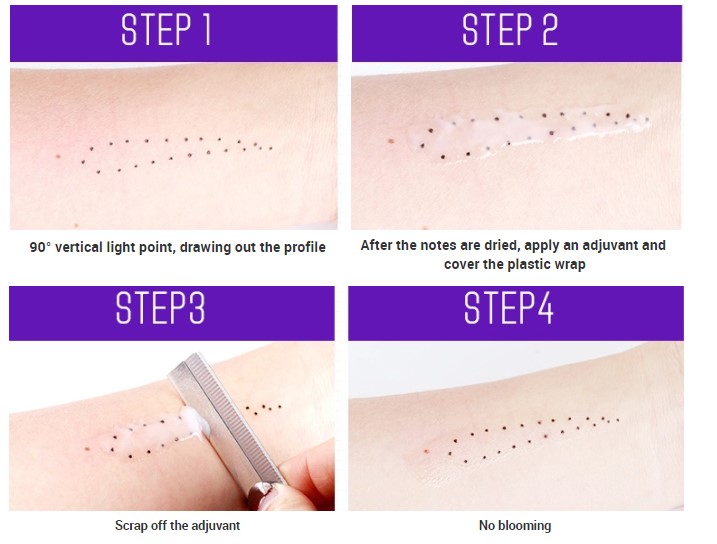 STEP 1

90° vertical light point, drawing out the profile

STEP 2

After the notes are dried, apply an adjuvant and cover the plastic wrap

STEP3

Scrap off the adjuvant

STEP4

No blooming