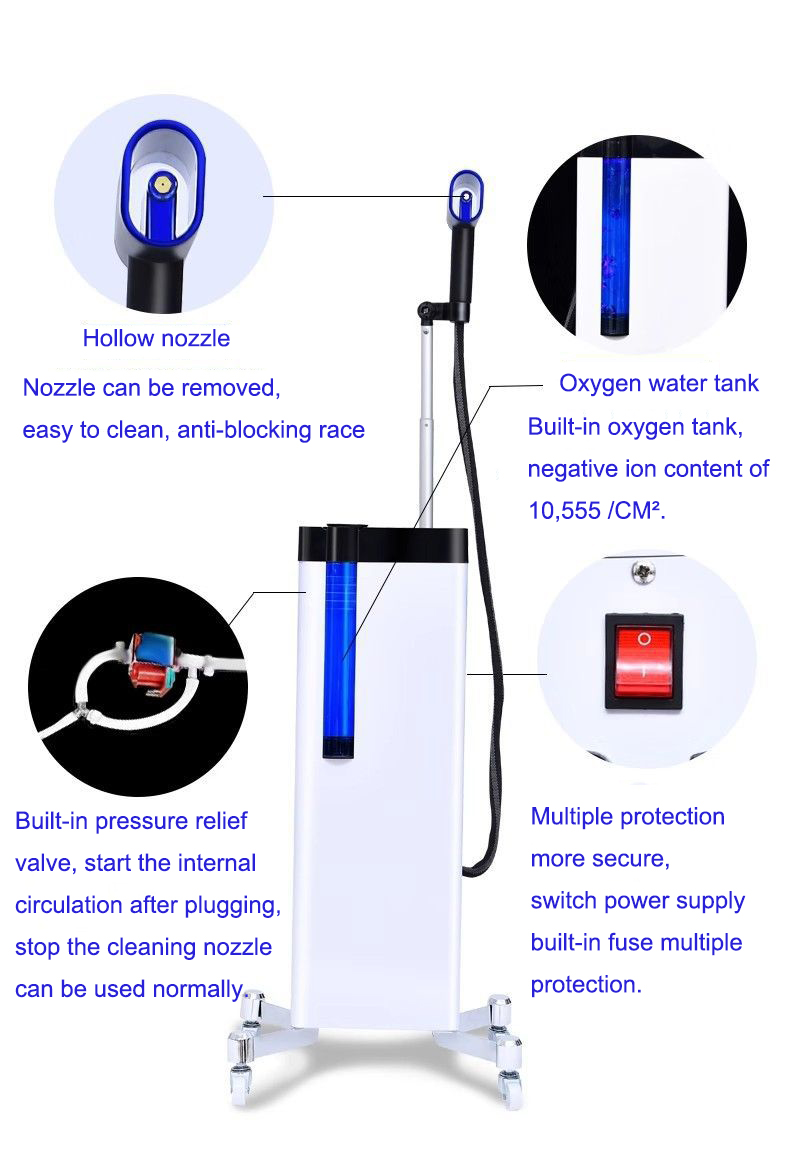 Hollow nozzle

Nozzle can be removed, easy to clean, anti-blocking race

Oxygen water tank

Built-in oxygen tank, negative ion content of 10,555 /CM².

O

I

Built-in pressure relief valve, start the internal circulation after plugging, stop the cleaning nozzle can be used normally.

Multiple protection more secure, switch power supply built-in fuse multiple protection.