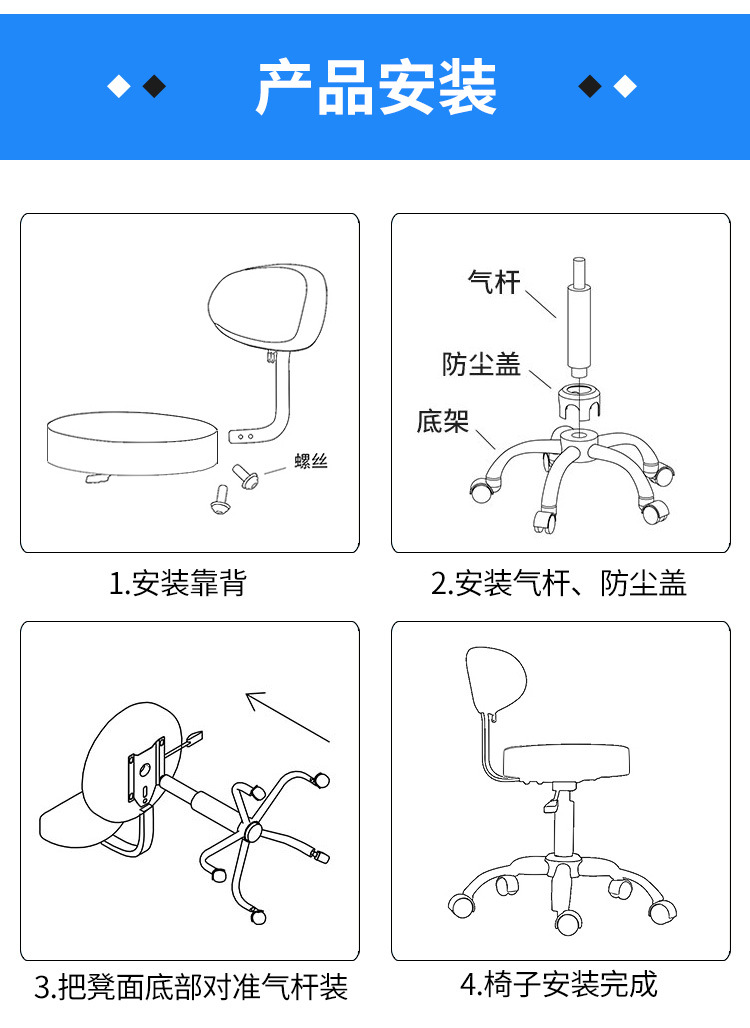 产品安装

螺丝

1.安装靠背

气杆

防尘盖

底架

2.安装气杆、防尘盖

3.把凳面底部对准气杆装

4.椅子安装完成