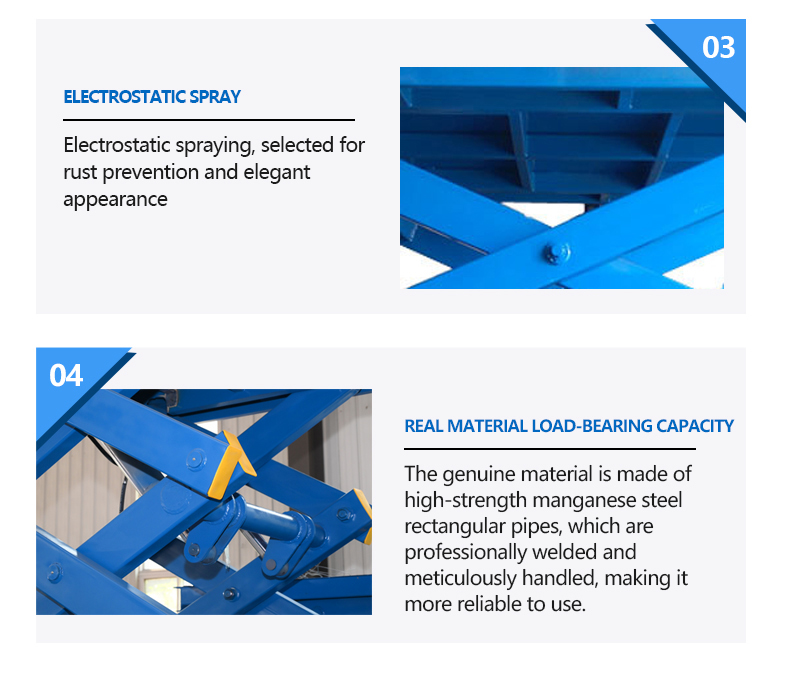 03

ELECTROSTATIC SPRAY

Electrostatic spraying, selected for rust prevention and elegant appearance

04

REAL MATERIAL LOAD-BEARING CAPACITY

The genuine material is made of high-strength manganese steel rectangular pipes, which are professionally welded and meticulously handled, making it more reliable to use.