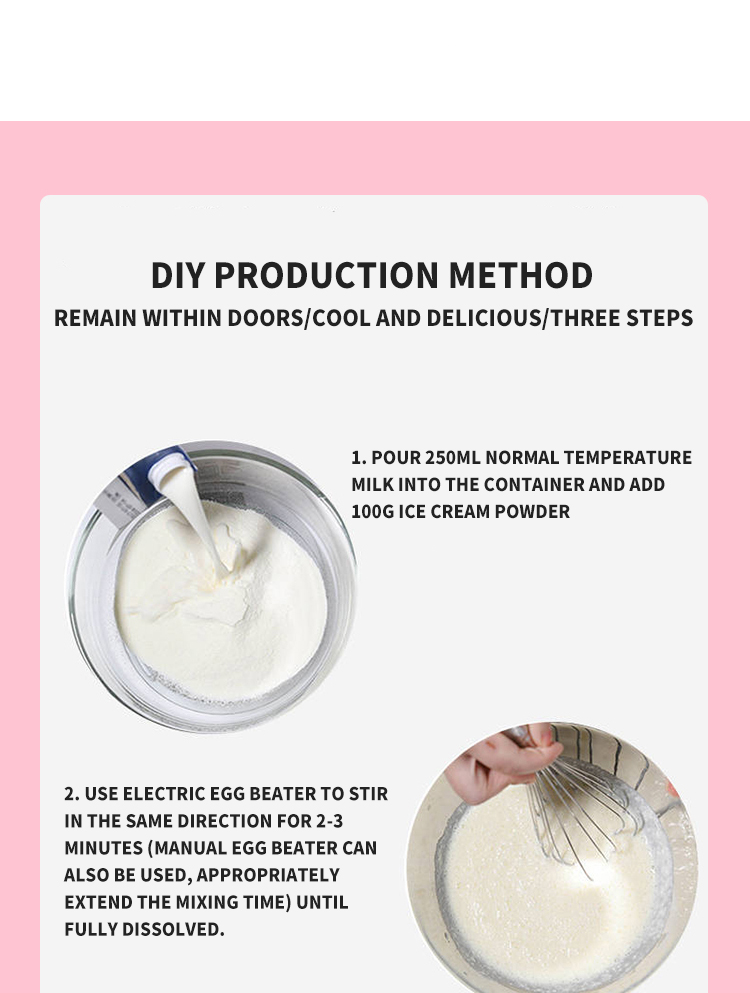 DIY PRODUCTION METHOD

REMAIN WITHIN DOORS/COOL AND DELICIOUS/THREE STEPS

1. POUR 250ML NORMAL TEMPERATURE MILK INTO THE CONTAINER AND ADD 100G ICE CREAM POWDER

2. USE ELECTRIC EGG BEATER TO STIR IN THE SAME DIRECTION FOR 2-3 MINUTES (MANUAL EGG BEATER CAN ALSO BE USED, APPROPRIATELY EXTEND THE MIXING TIME) UNTIL FULLY DISSOLVED.