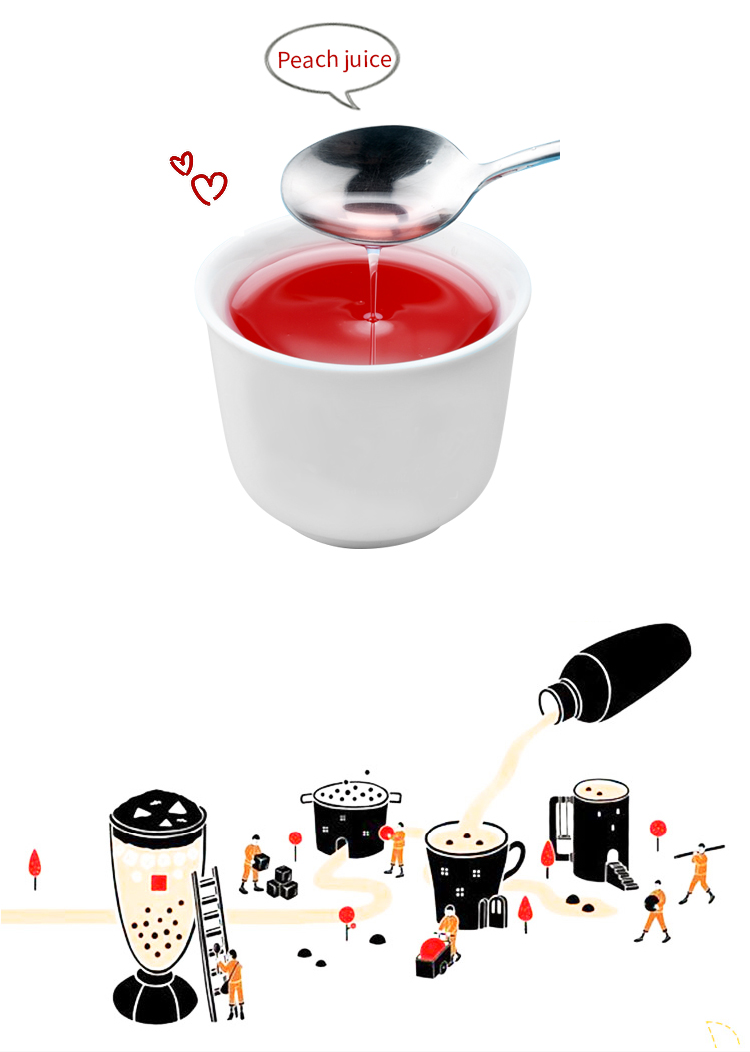 Peach juice