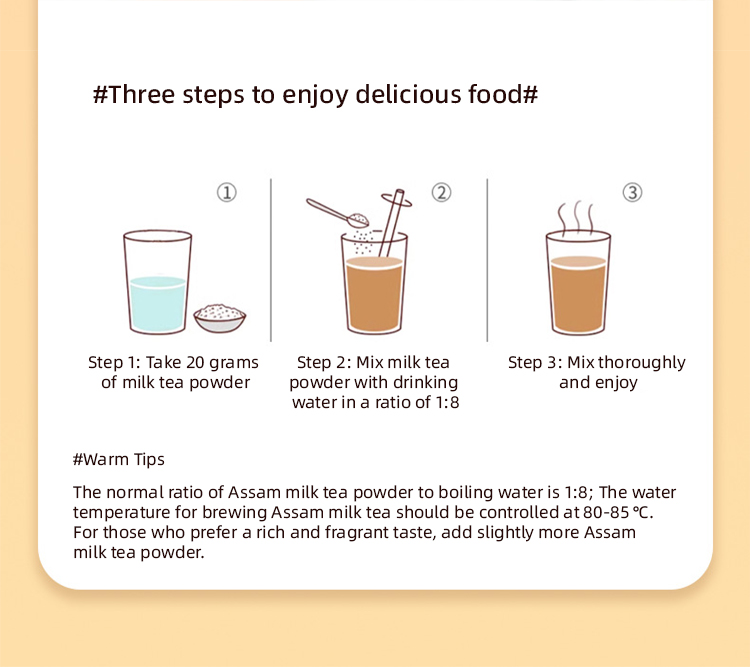 #Three steps to enjoy delicious food#

①

Step 1: Take 20 grams of milk tea powder

②

Step 2: Mix milk tea powder with drinking water in a ratio of 1:8

③

Step 3: Mix thoroughly and enjoy

#Warm Tips

The normal ratio of Assam milk tea powder to boiling water is 1:8; The water temperature for brewing Assam milk tea should be controlled at 80-85 ℃. For those who prefer a rich and fragrant taste, add slightly more Assam milk tea powder.