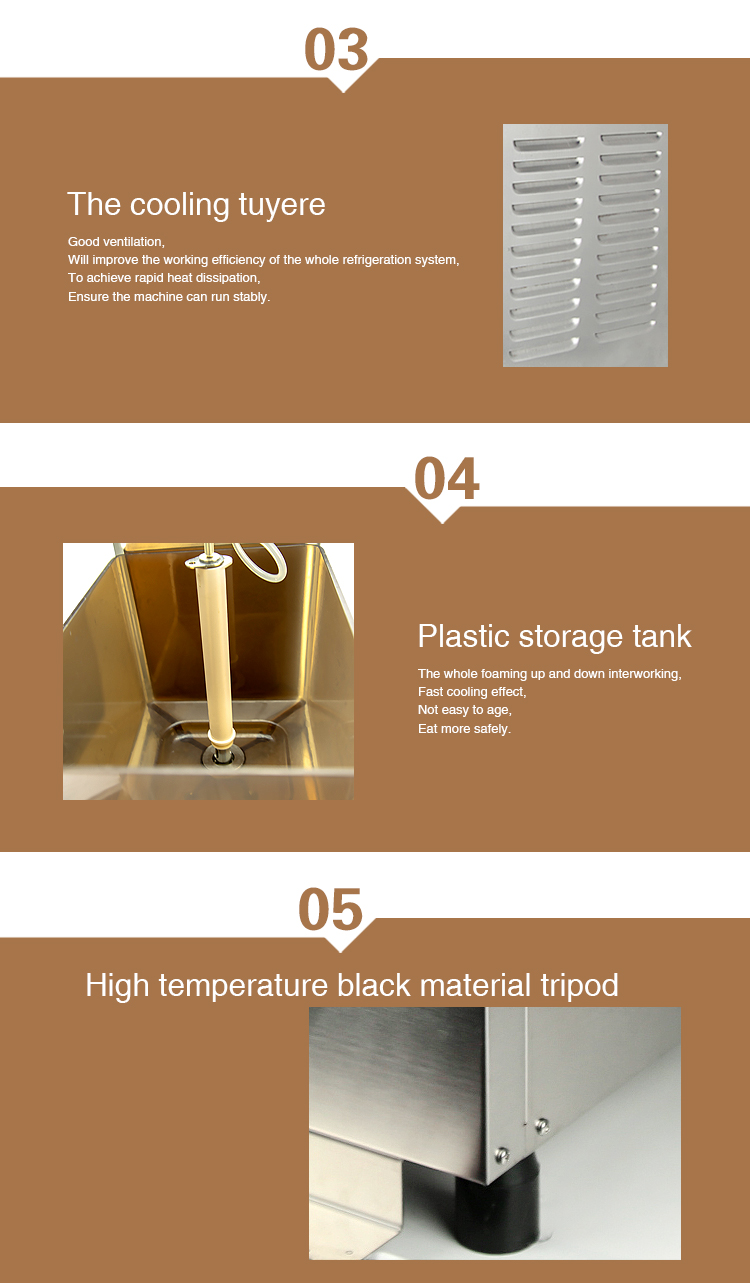 03

The cooling tuyere

Good ventilation,
Will improve the working efficiency of the whole refrigeration system,
To achieve rapid heat dissipation,
Ensure the machine can run stably.

04

Plastic storage tank

The whole foaming up and down interworking,
Fast cooling effect,
Not easy to age,
Eat more safely.

05

High temperature black material tripod