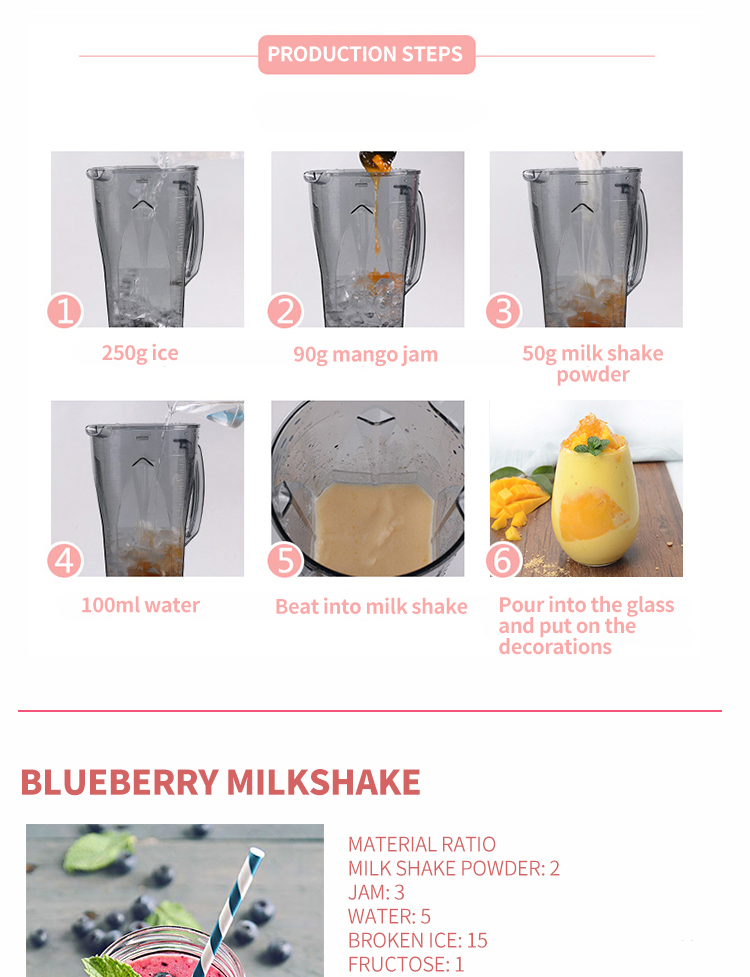 PRODUCTION STEPS

1
250g ice

2
90g mango jam

3
50g milk shake powder

4
100ml water

5
Beat into milk shake

6
Pour into the glass and put on the decorations

BLUEBERRY MILKSHAKE

MATERIAL RATIO
MILK SHAKE POWDER: 2
JAM: 3
WATER: 5
BROKEN ICE: 15
FRUCTOSE: 1