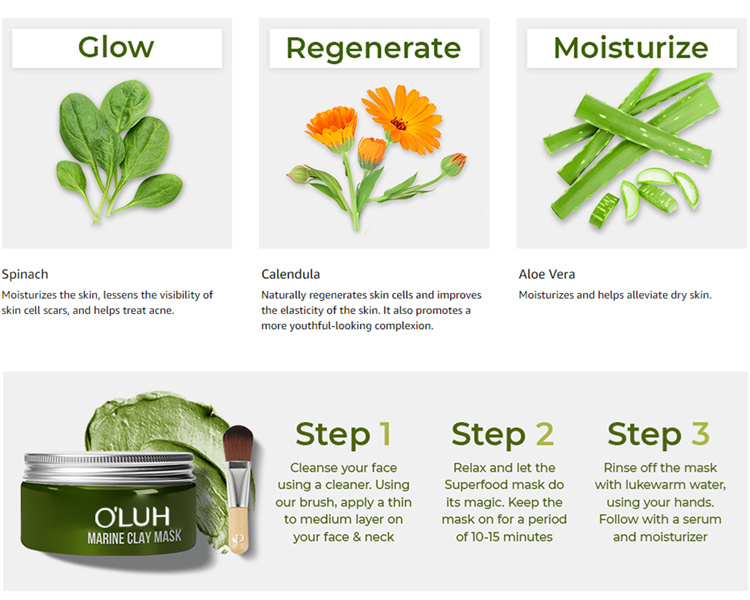 Glow

Spinach

Moisturizes the skin, lessens the visibility of skin cell scars, and helps treat acne.

Regenerate

Calendula

Naturally regenerates skin cells and improves the elasticity of the skin. It also promotes a more youthful-looking complexion.

Moisturize

Aloe Vera

Moisturizes and helps alleviate dry skin.

O'LUH
MARINE CLAY MASK

Step 1

Cleanse your face using a cleaner. Using our brush, apply a thin to medium layer on your face & neck

Step 2

Relax and let the Superfood mask do its magic. Keep the mask on for a period of 10-15 minutes

Step 3

Rinse off the mask with lukewarm water, using your hands. Follow with a serum and moisturizer