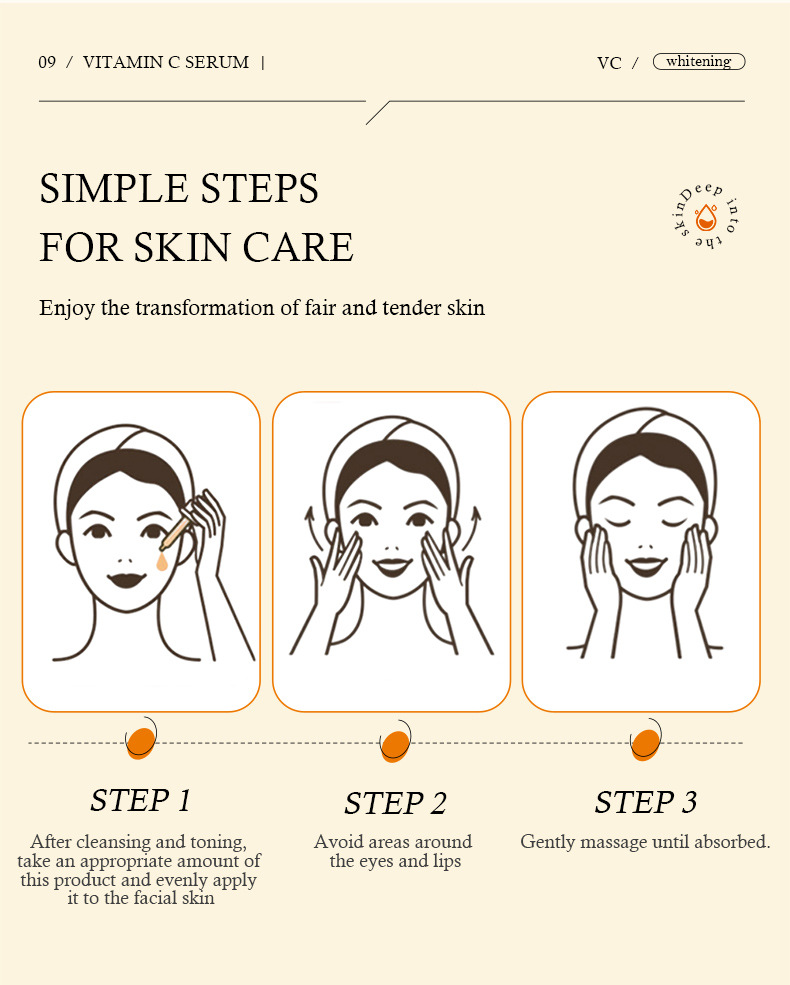 09 / VITAMIN C SERUM |

VC / whitening

SIMPLE STEPS
FOR SKIN CARE

Deep into the skin

Enjoy the transformation of fair and tender skin

STEP 1

After cleansing and toning, take an appropriate amount of this product and evenly apply it to the facial skin

STEP 2

Avoid areas around the eyes and lips

STEP 3

Gently massage until absorbed.