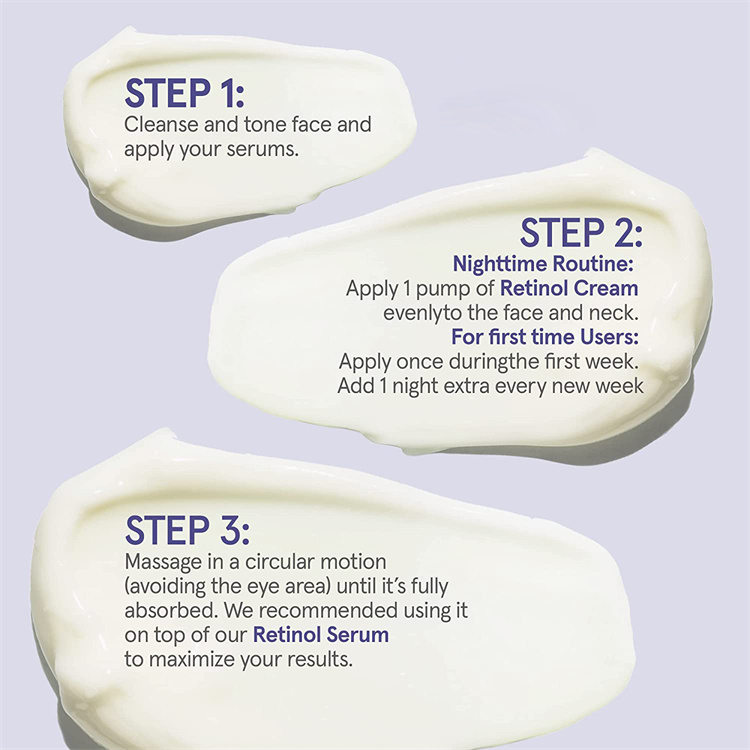 STEP 1:
Cleanse and tone face and apply your serums.

STEP 2:
Nighttime Routine:
Apply 1 pump of Retinol Cream evenlyto the face and neck.
For first time Users:
Apply once duringthe first week.
Add 1 night extra every new week

STEP 3:
Massage in a circular motion (avoiding the eye area) until it's fully absorbed. We recommended using it on top of our Retinol Serum to maximize your results.