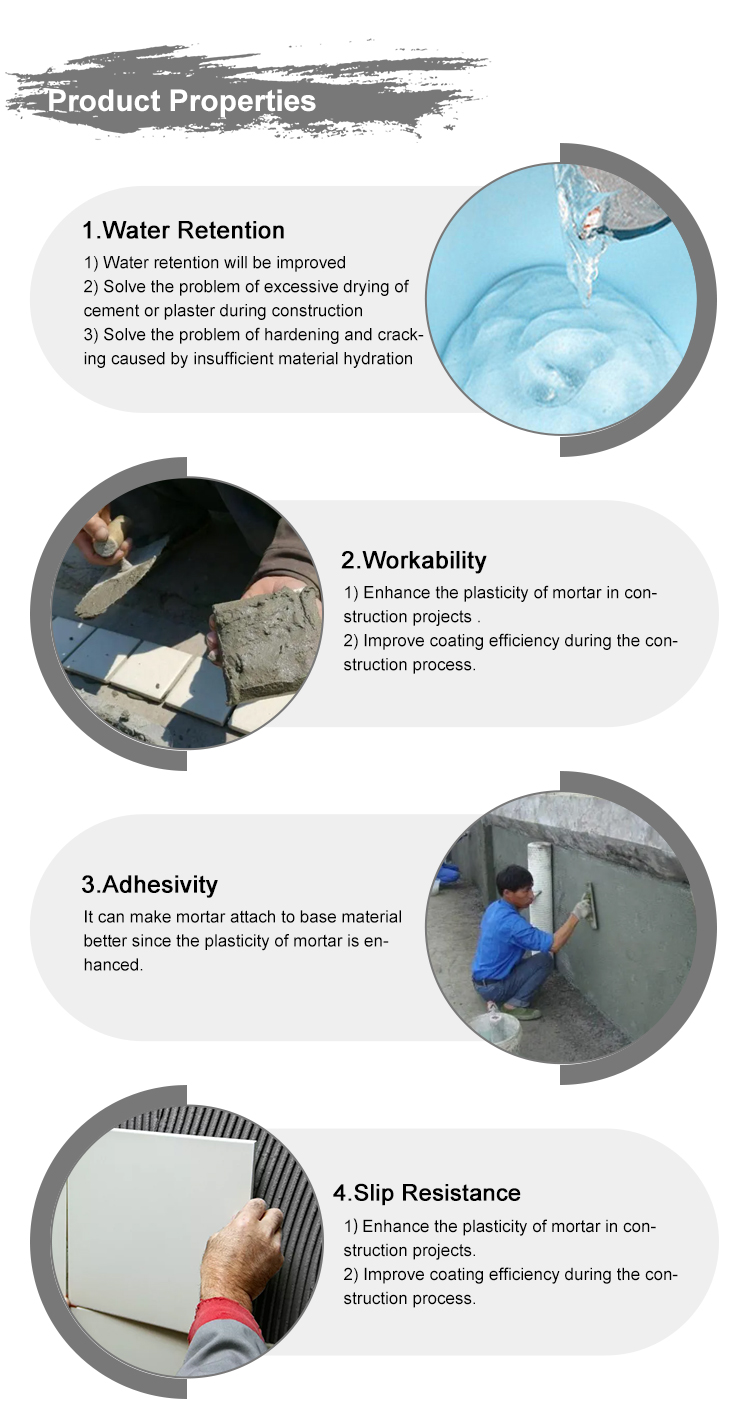 Product Properties

1.Water Retention

1) Water retention will be improved
2) Solve the problem of excessive drying of cement or plaster during construction
3) Solve the problem of hardening and cracking caused by insufficient material hydration

2.Workability

1) Enhance the plasticity of mortar in construction projects .
2) Improve coating efficiency during the construction process.

3.Adhesivity

It can make mortar attach to base material better since the plasticity of mortar is enhanced.

4.Slip Resistance

1) Enhance the plasticity of mortar in construction projects.
2) Improve coating efficiency during the construction process.