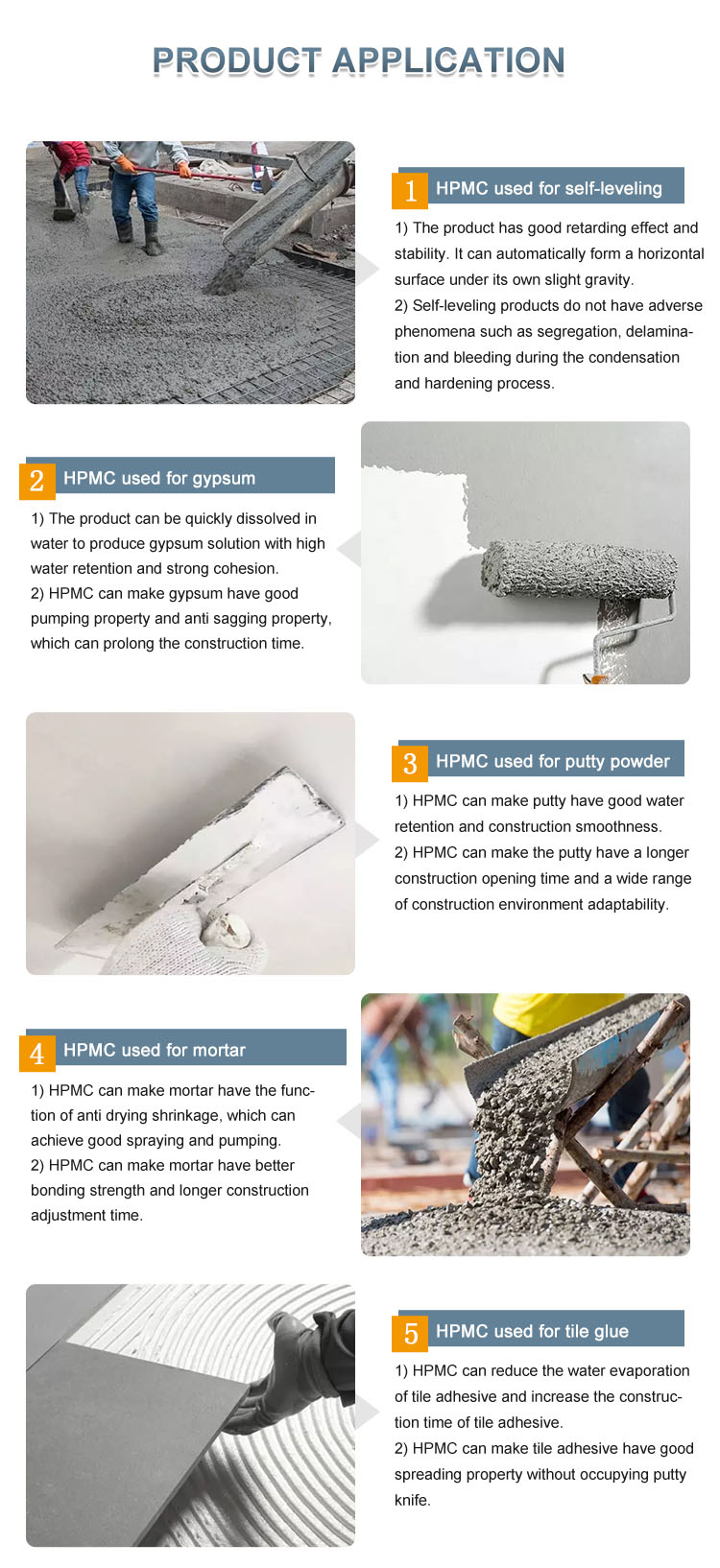 PRODUCT APPLICATION

1 HPMC used for self-leveling

1) The product has good retarding effect and stability. It can automatically form a horizontal surface under its own slight gravity.
2) Self-leveling products do not have adverse phenomena such as segregation, delamination and bleeding during the condensation and hardening process.

2 HPMC used for gypsum

1) The product can be quickly dissolved in water to produce gypsum solution with high water retention and strong cohesion.
2) HPMC can make gypsum have good pumping property and anti sagging property, which can prolong the construction time.

3 HPMC used for putty powder

1) HPMC can make putty have good water retention and construction smoothness.
2) HPMC can make the putty have a longer construction opening time and a wide range of construction environment adaptability.

4 HPMC used for mortar

1) HPMC can make mortar have the function of anti drying shrinkage, which can achieve good spraying and pumping.
2) HPMC can make mortar have better bonding strength and longer construction adjustment time.

5 HPMC used for tile glue

1) HPMC can reduce the water evaporation of tile adhesive and increase the construction time of tile adhesive.
2) HPMC can make tile adhesive have good spreading property without occupying putty knife.