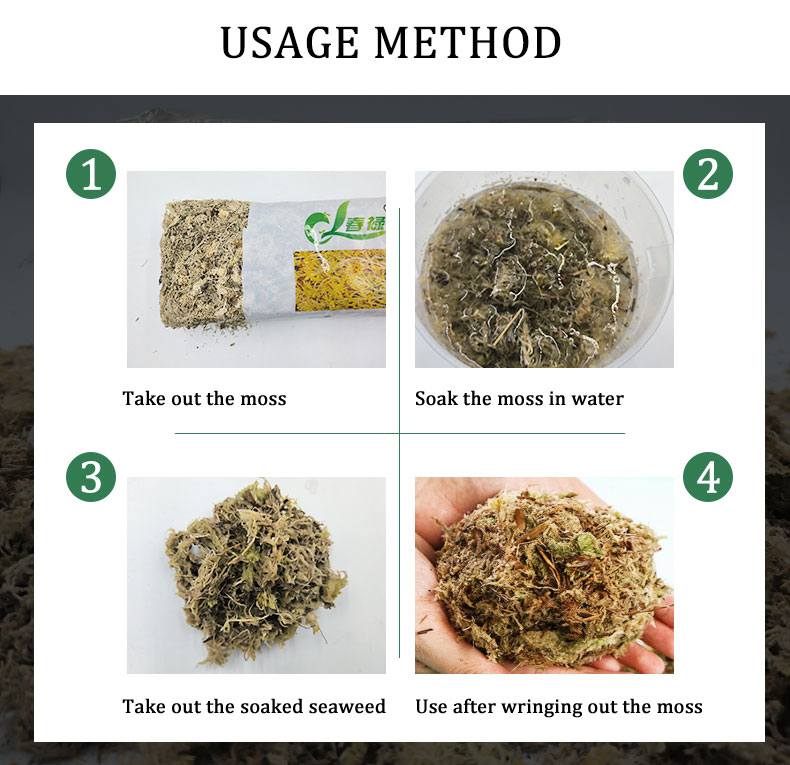 USAGE METHOD

1

春绿

Take out the moss

2

Soak the moss in water

3

Take out the soaked seaweed

4

Use after wringing out the moss