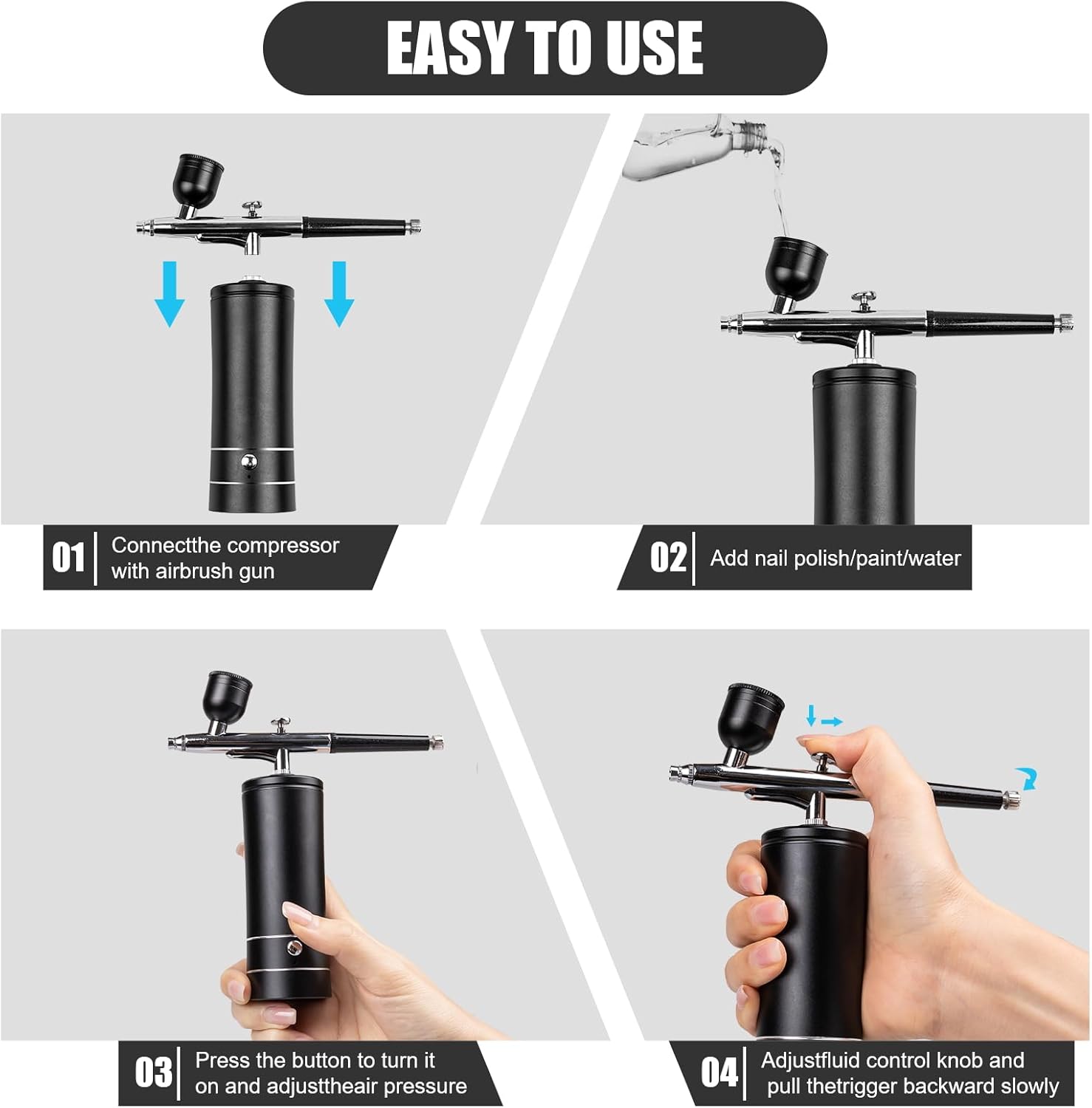 EASY TO USE

01 Connectthe compressor with airbrush gun

02 Add nail polish/paint/water

03 Press the button to turn it on and adjusttheair pressure

04 Adjustfluid control knob and pull thetrigger backward slowly