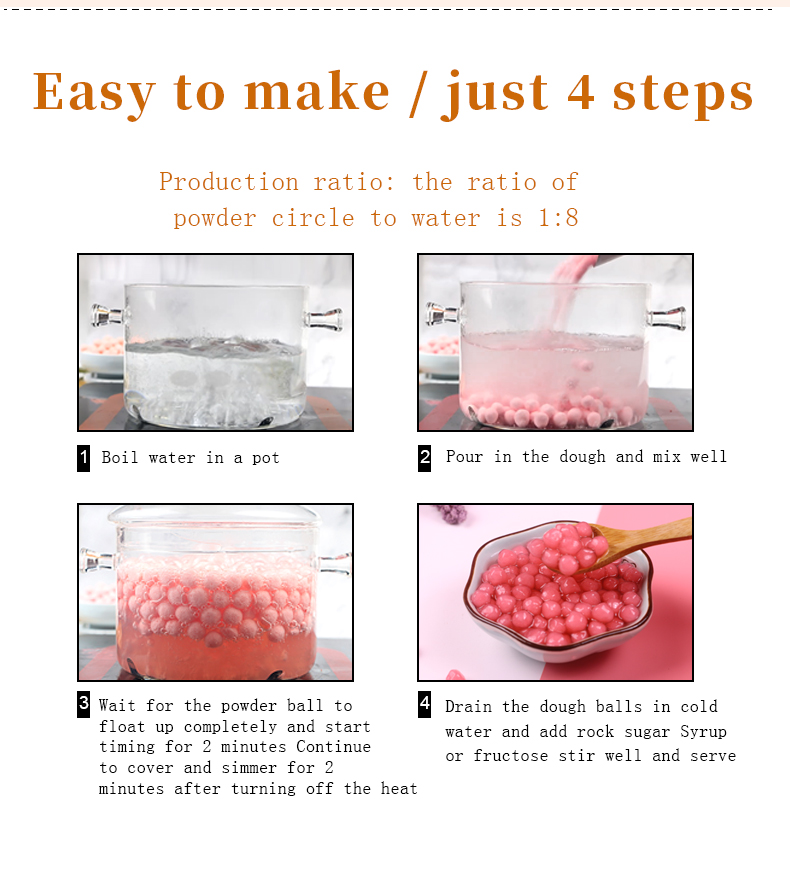 Easy to make / just 4 steps

Production ratio: the ratio of powder circle to water is 1:8

1 Boil water in a pot

2 Pour in the dough and mix well

3 Wait for the powder ball to float up completely and start timing for 2 minutes Continue to cover and simmer for 2 minutes after turning off the heat

4 Drain the dough balls in cold water and add rock sugar Syrup or fructose stir well and serve