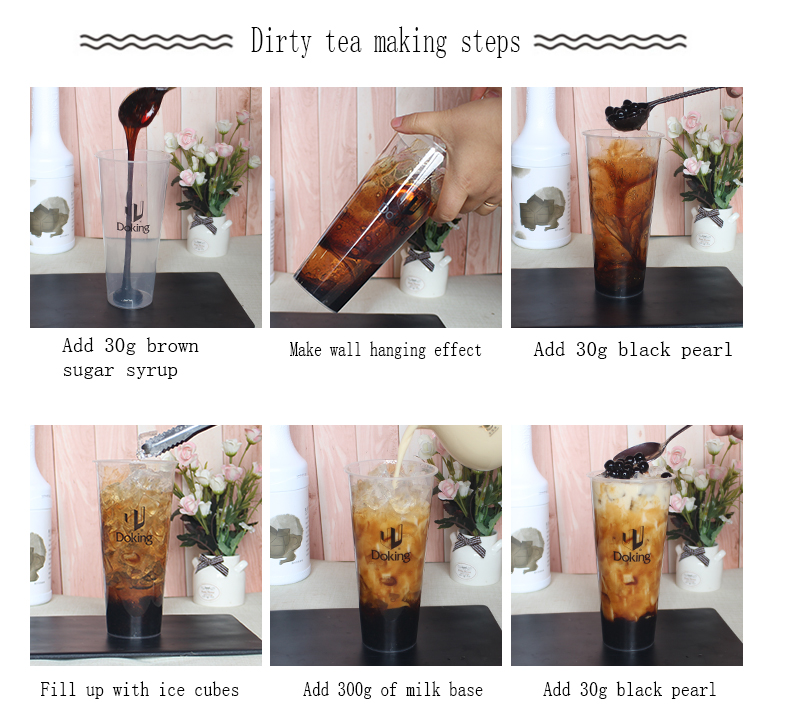 Dirty tea making steps

Doking

Add 30g brown sugar syrup

Make wall hanging effect

Add 30g black pearl

Doking

Fill up with ice cubes

Doking

Add 300g of milk base

Doking

Add 30g black pearl