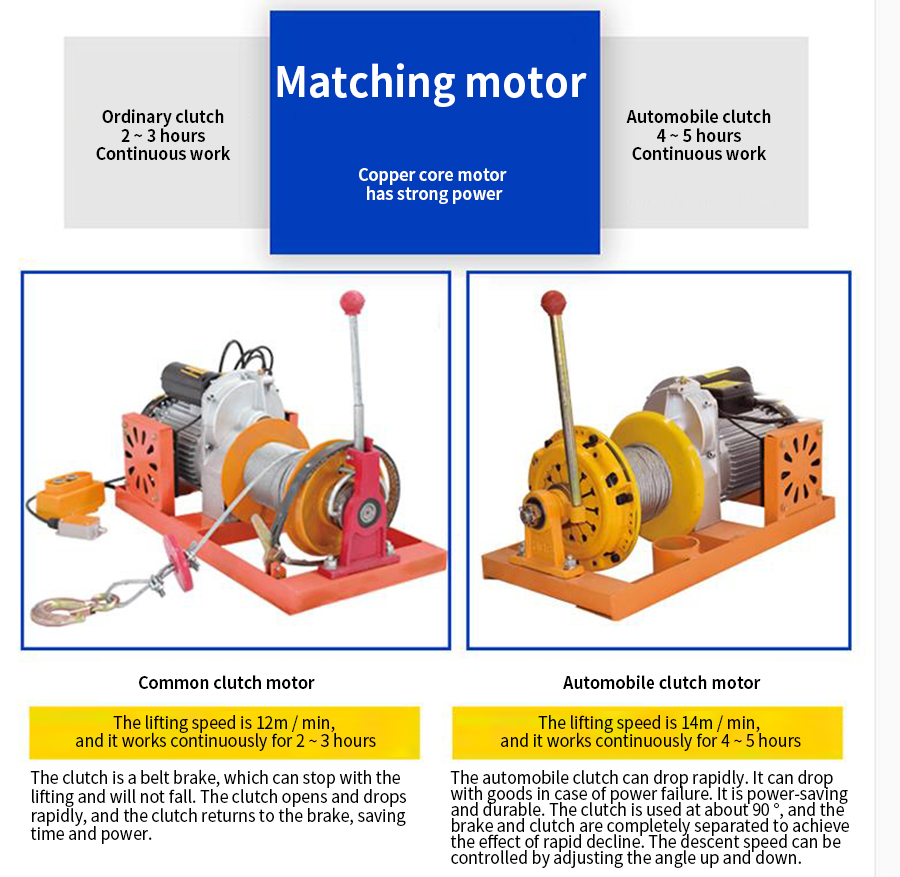 Ordinary clutch
2 ~ 3 hours
Continuous work

Matching motor

Copper core motor has strong power

Automobile clutch
4 ~ 5 hours
Continuous work

Common clutch motor

The lifting speed is 12m / min, and it works continuously for 2 ~ 3 hours

The clutch is a belt brake, which can stop with the lifting and will not fall. The clutch opens and drops rapidly, and the clutch returns to the brake, saving time and power.

Automobile clutch motor

The lifting speed is 14m / min, and it works continuously for 4 ~ 5 hours

The automobile clutch can drop rapidly. It can drop with goods in case of power failure. It is power-saving and durable. The clutch is used at about 90 °, and the brake and clutch are completely separated to achieve the effect of rapid decline. The descent speed can be controlled by adjusting the angle up and down.