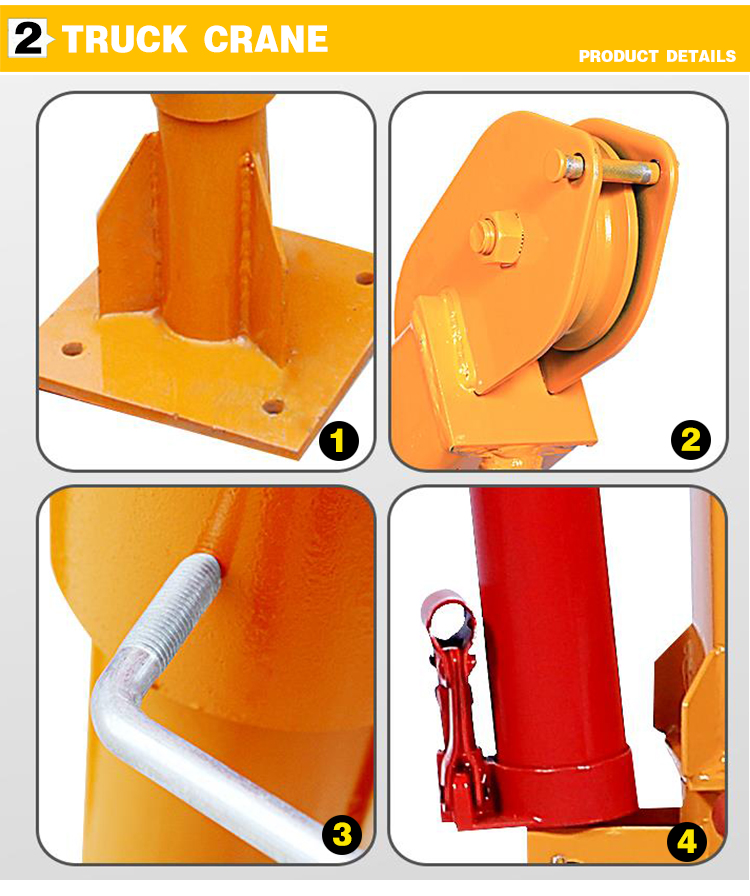 2 TRUCK CRANE

PRODUCT DETAILS

1

2

3

4