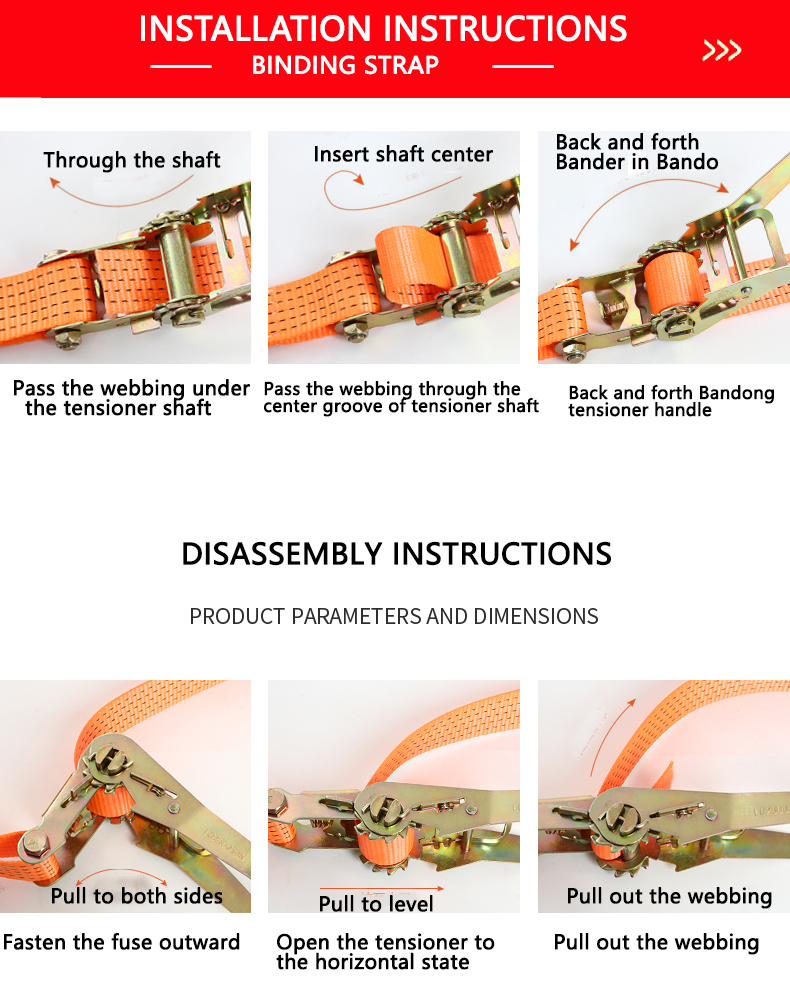 INSTALLATION INSTRUCTIONS
BINDING STRAP
>>>

Through the shaft

Pass the webbing under the tensioner shaft

Insert shaft center

Pass the webbing through the center groove of tensioner shaft

Back and forth Bander in Bando

Back and forth Bandong tensioner handle

DISASSEMBLY INSTRUCTIONS

PRODUCT PARAMETERS AND DIMENSIONS

Pull to both sides

Fasten the fuse outward

Pull to level

Open the tensioner to the horizontal state

Pull out the webbing

Pull out the webbing