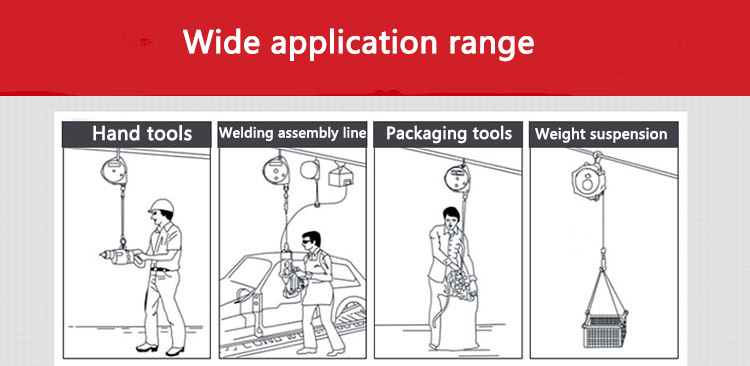 Wide application range

Hand tools

Welding assembly line

Packaging tools

Weight suspension