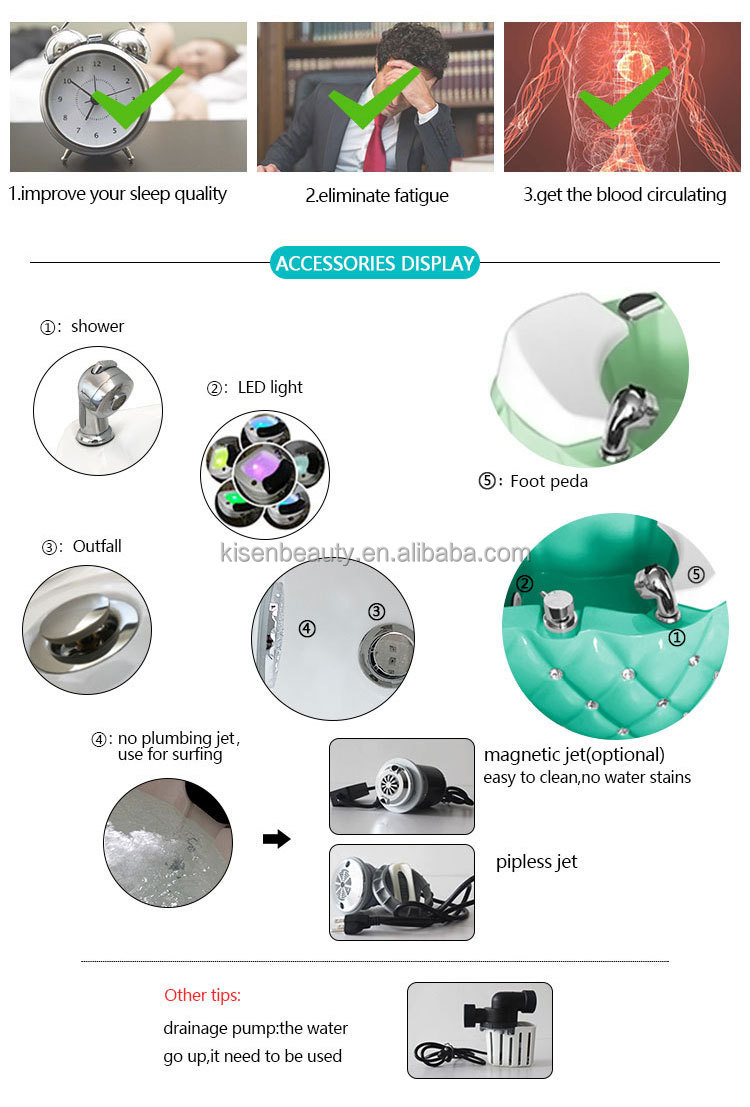 1.improve your sleep quality

2.eliminate fatigue

3.get the blood circulating

ACCESSORIES DISPLAY

①: shower

②: LED light

⑤: Foot peda

③: Outfall

kisenbeauty.en.alibaba.com

④

③

②

⑤

①

④: no plumbing jet, use for surfing

magnetic jet(optional)
easy to clean,no water stains

pipless jet

Other tips:

drainage pump:the water go up,it need to be used