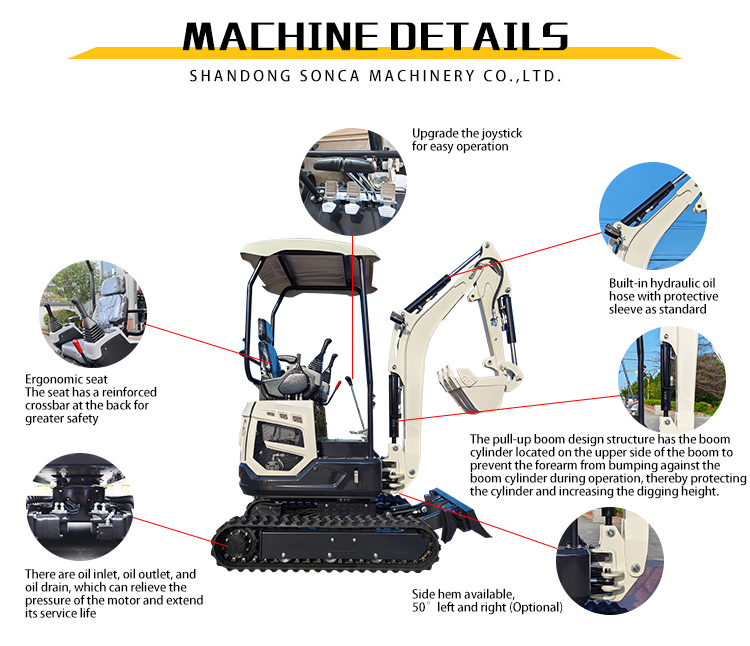 MACHINE DETAILS

SHANDONG SONCA MACHINERY CO.,LTD.

Upgrade the joystick for easy operation

Built-in hydraulic oil hose with protective sleeve as standard

Ergonomic seat
The seat has a reinforced crossbar at the back for greater safety

The pull-up boom design structure has the boom cylinder located on the upper side of the boom to prevent the forearm from bumping against the boom cylinder during operation, thereby protecting the cylinder and increasing the digging height.

There are oil inlet, oil outlet, and oil drain, which can relieve the pressure of the motor and extend its service life

Side hem available, 50° left and right (Optional)