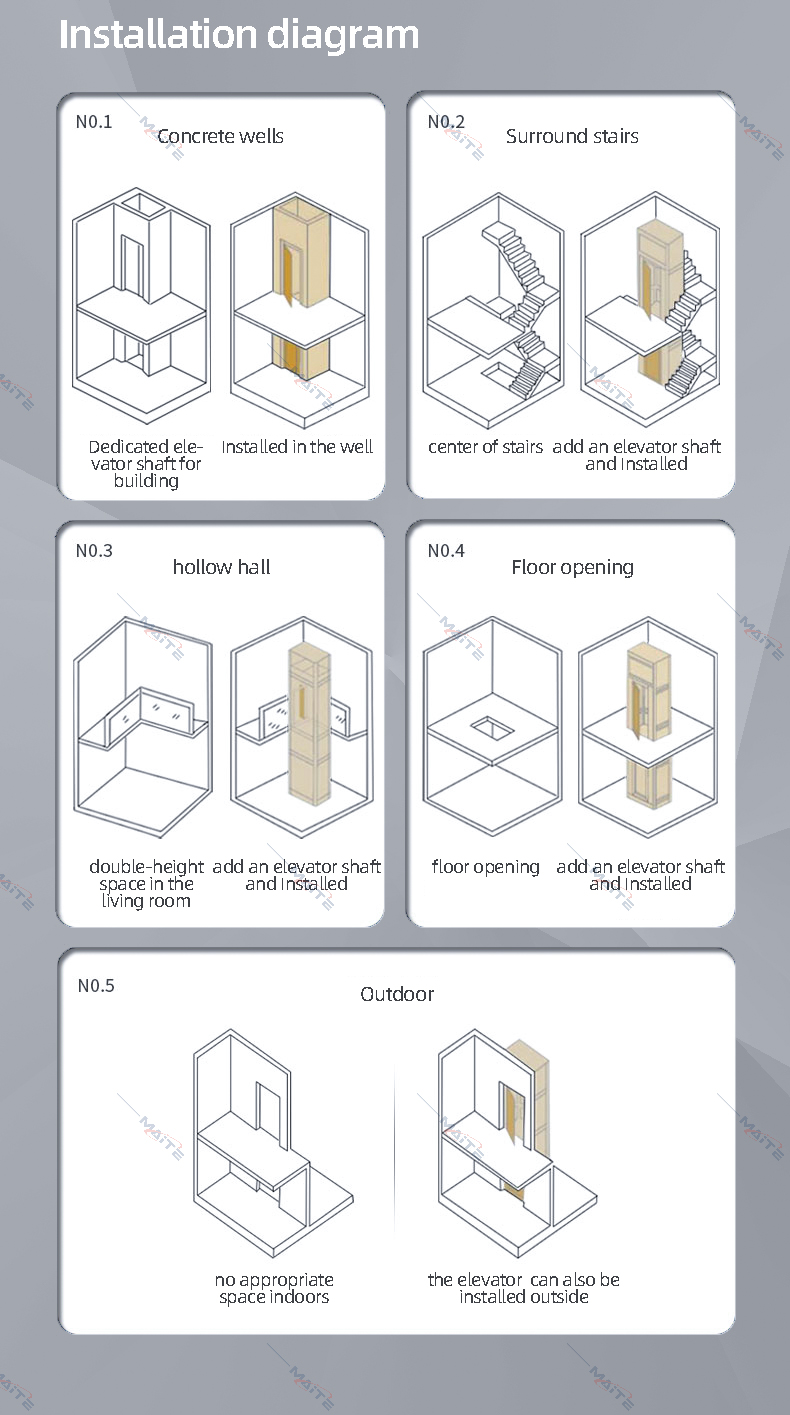 Installation diagram

N0.1
Concrete wells

Dedicated elevator shaft for building

Installed in the well

N0.2
Surround stairs

center of stairs

add an elevator shaft and Installed

N0.3
hollow hall

double-height space in the living room

add an elevator shaft and Installed

N0.4
Floor opening

floor opening

add an elevator shaft and Installed

N0.5
Outdoor

no appropriate space indoors

the elevator can also be installed outside

MAITE