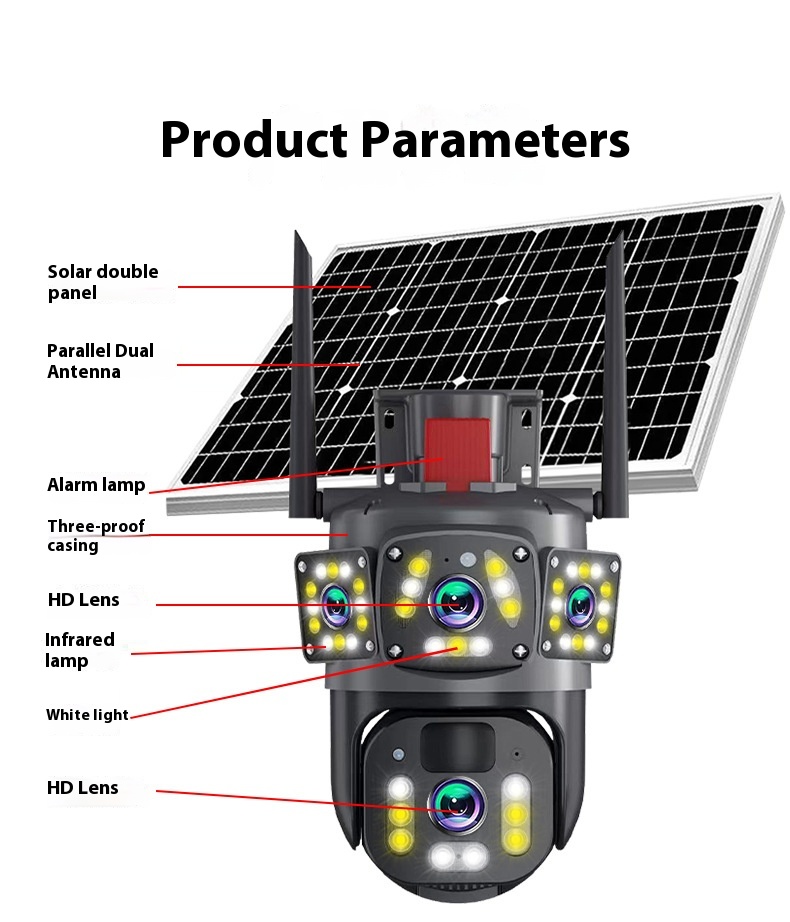 Product Parameters

Solar double panel

Parallel Dual Antenna

Alarm lamp

Three-proof casing

HD Lens

Infrared lamp

White light

HD Lens