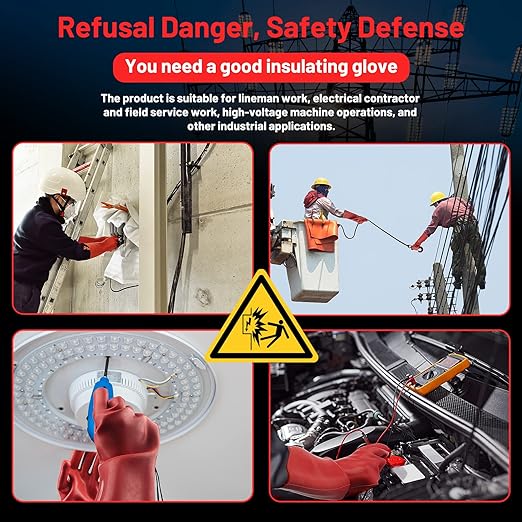 Refusal Danger, Safety Defense

You need a good insulating glove

The product is suitable for lineman work, electrical contractor and field service work, high-voltage machine operations, and other industrial applications.