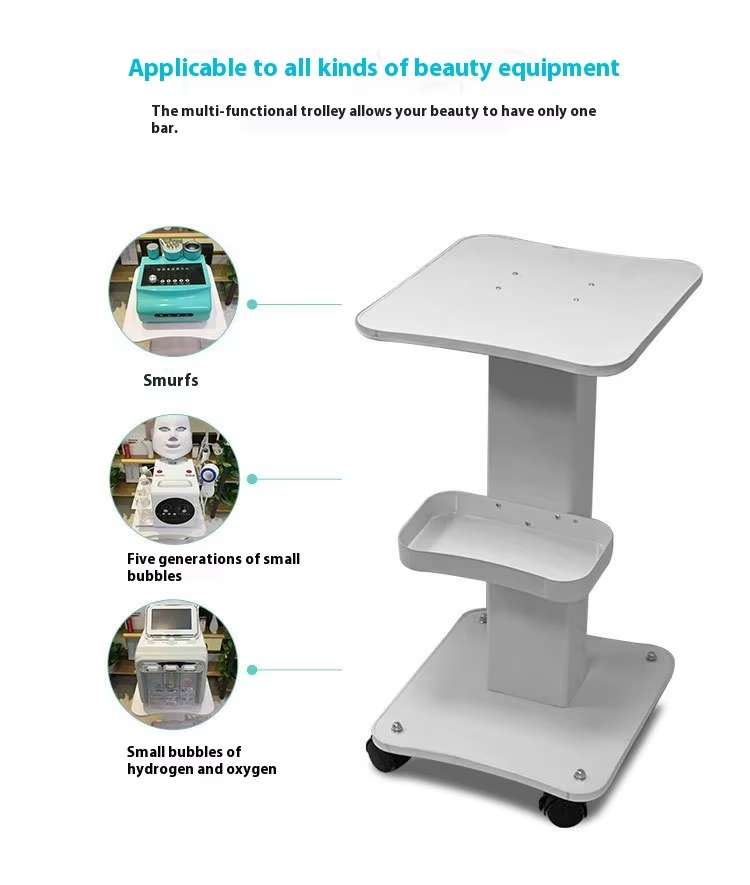 Applicable to all kinds of beauty equipment

The multi-functional trolley allows your beauty to have only one bar.

Smurfs

Five generations of small bubbles

Small bubbles of hydrogen and oxygen