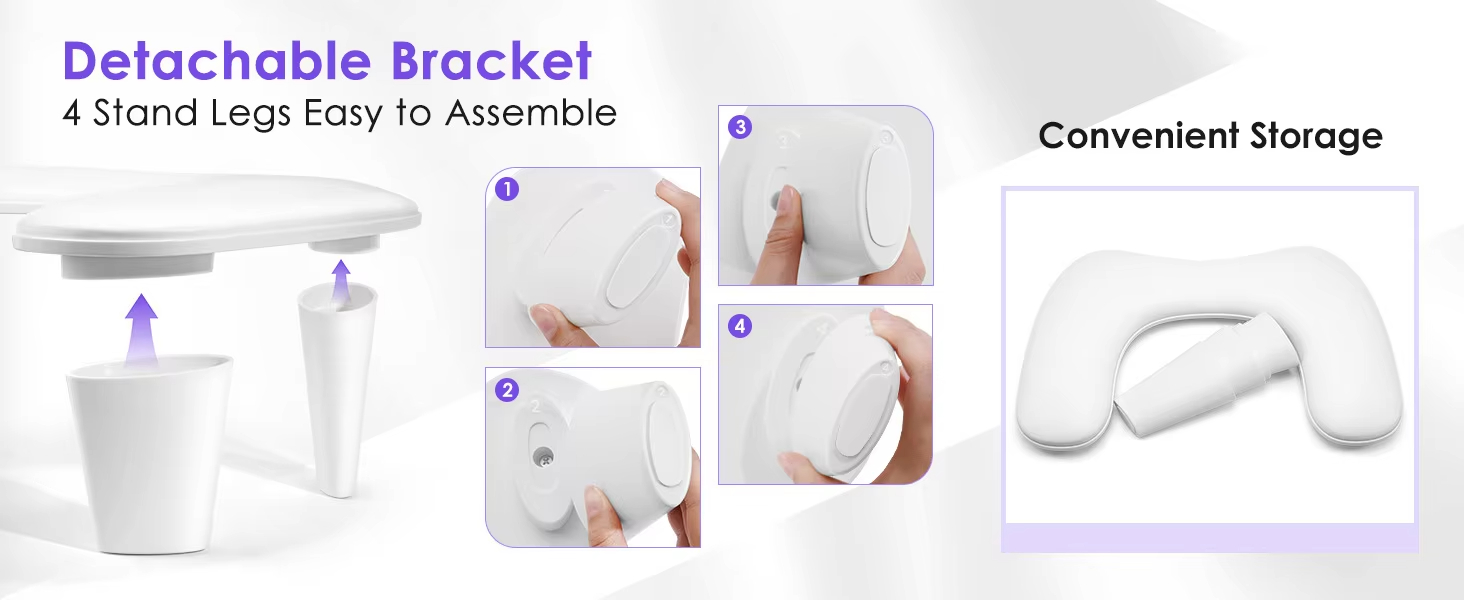 Detachable Bracket
4 Stand Legs Easy to Assemble

1

2

3

4

Convenient Storage