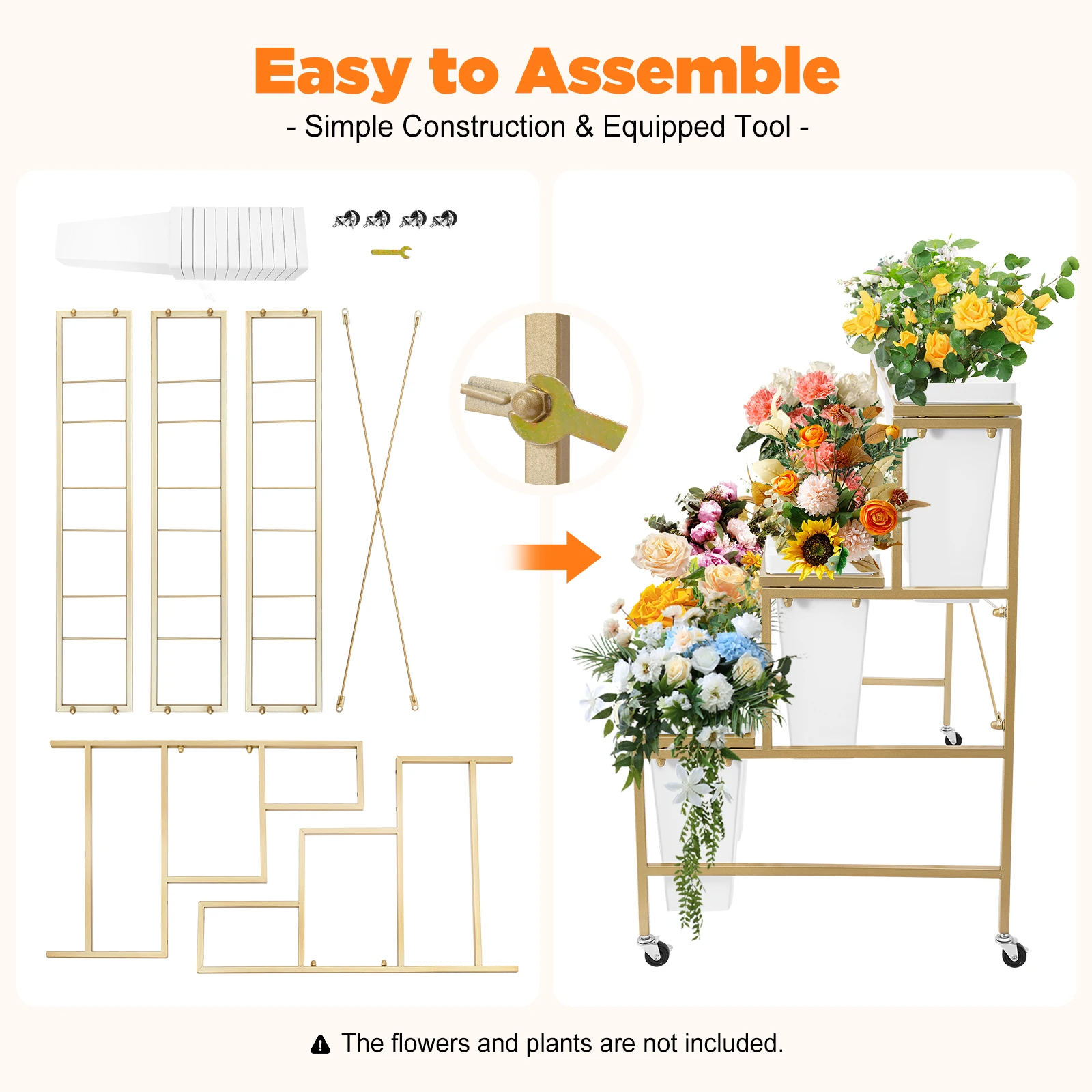 Easy to Assemble
- Simple Construction & Equipped Tool -

The flowers and plants are not included.