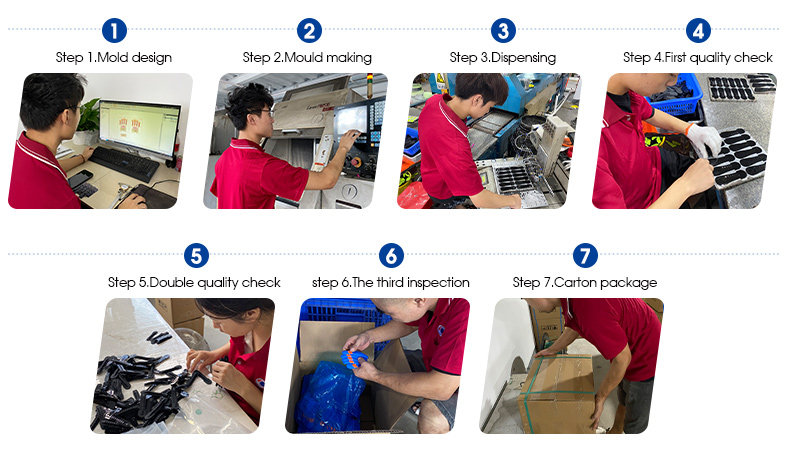 1
Step 1.Mold design

2
Step 2.Mould making

3
Step 3.Dispensing

4
Step 4.First quality check

5
Step 5.Double quality check

6
step 6.The third inspection

7
Step 7.Carton package