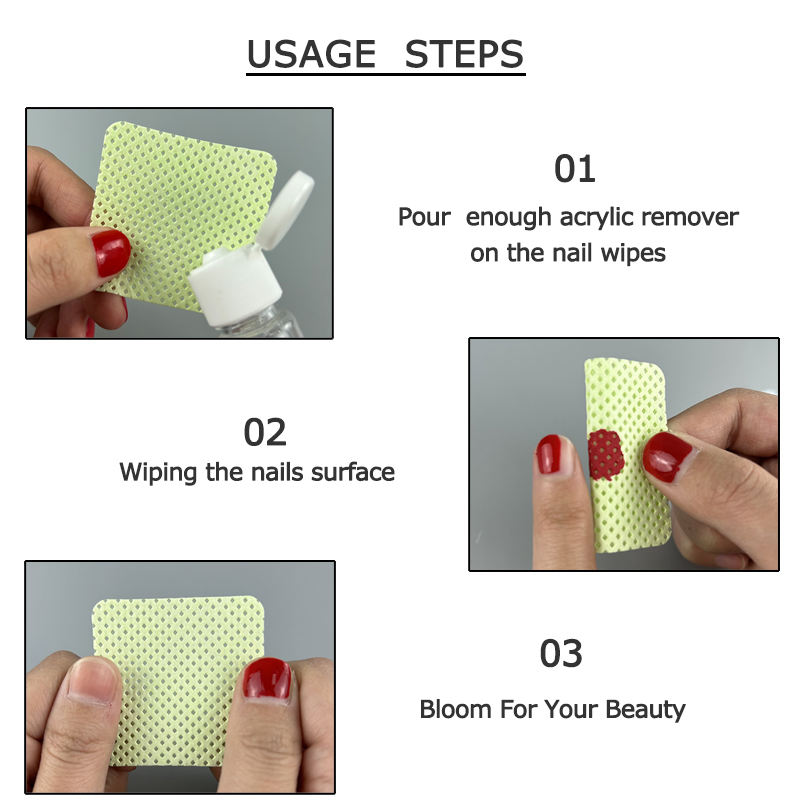 USAGE STEPS

01
Pour enough acrylic remover on the nail wipes

02
Wiping the nails surface

03
Bloom For Your Beauty