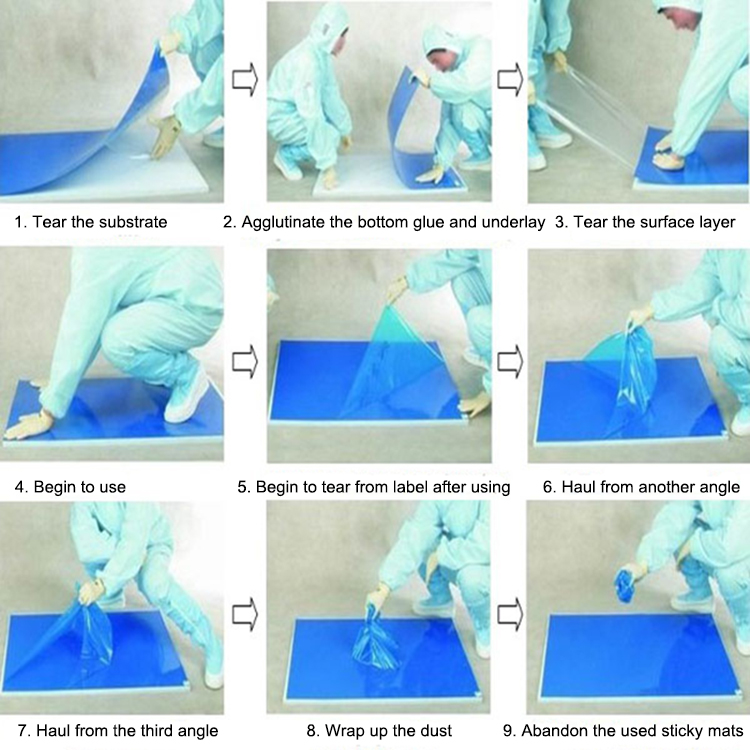 1. Tear the substrate

2. Agglutinate the bottom glue and underlay

3. Tear the surface layer

4. Begin to use

5. Begin to tear from label after using

6. Haul from another angle

7. Haul from the third angle

8. Wrap up the dust

9. Abandon the used sticky mats