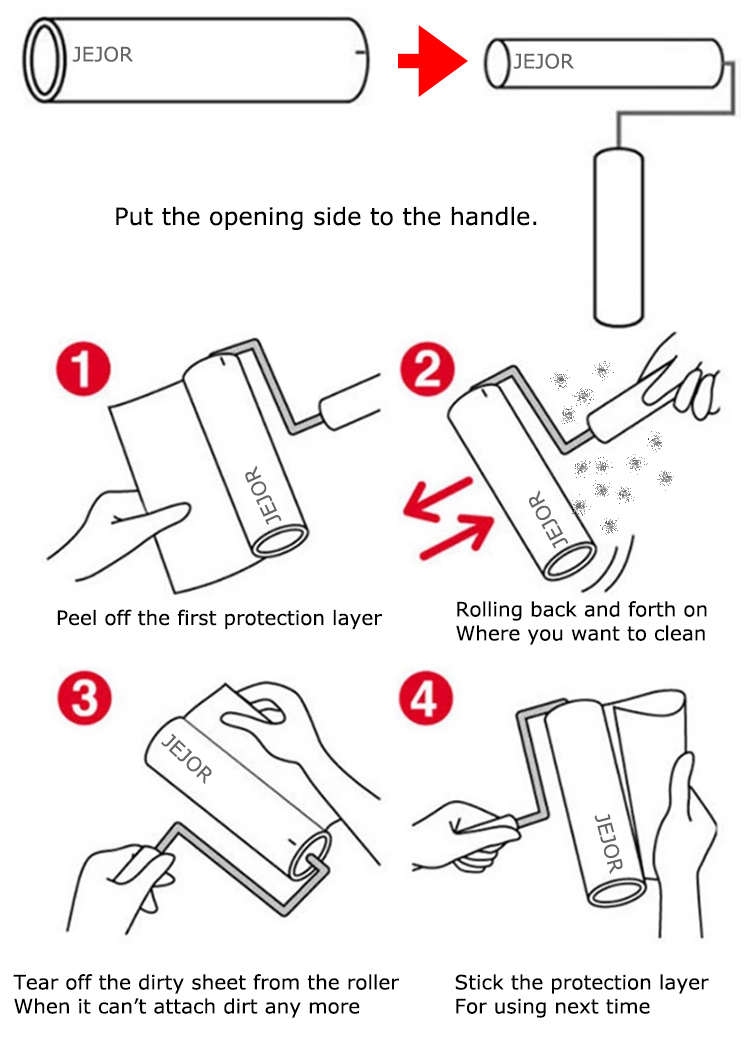 JEJOR

JEJOR

Put the opening side to the handle.

1

JEJOR

Peel off the first protection layer

2

JEJOR

Rolling back and forth on
Where you want to clean

3

JEJOR

Tear off the dirty sheet from the roller
When it can't attach dirt any more

4

JEJOR

Stick the protection layer
For using next time