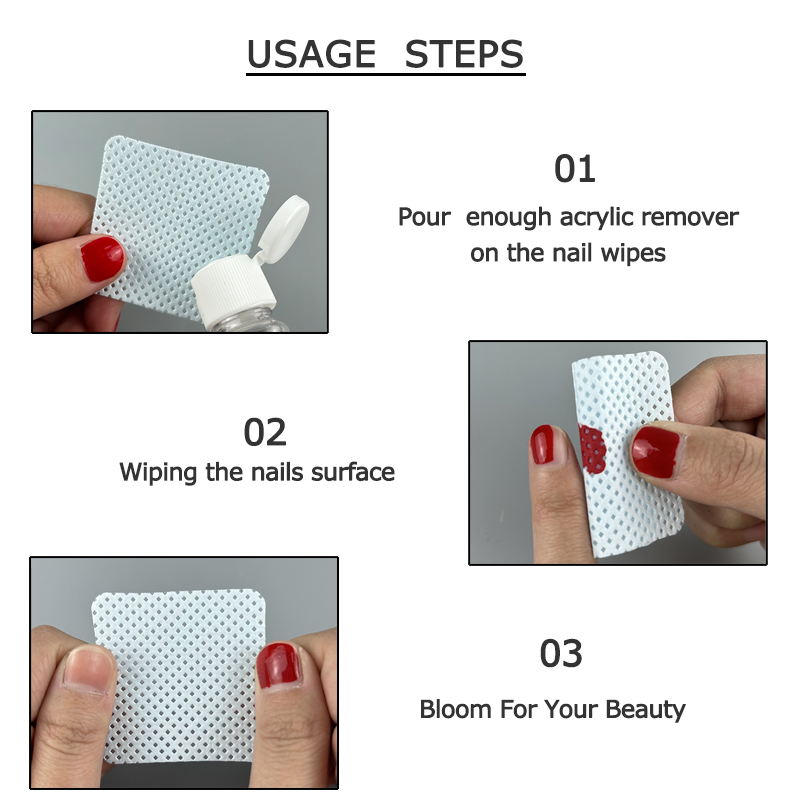 USAGE STEPS

01
Pour enough acrylic remover on the nail wipes

02
Wiping the nails surface

03
Bloom For Your Beauty