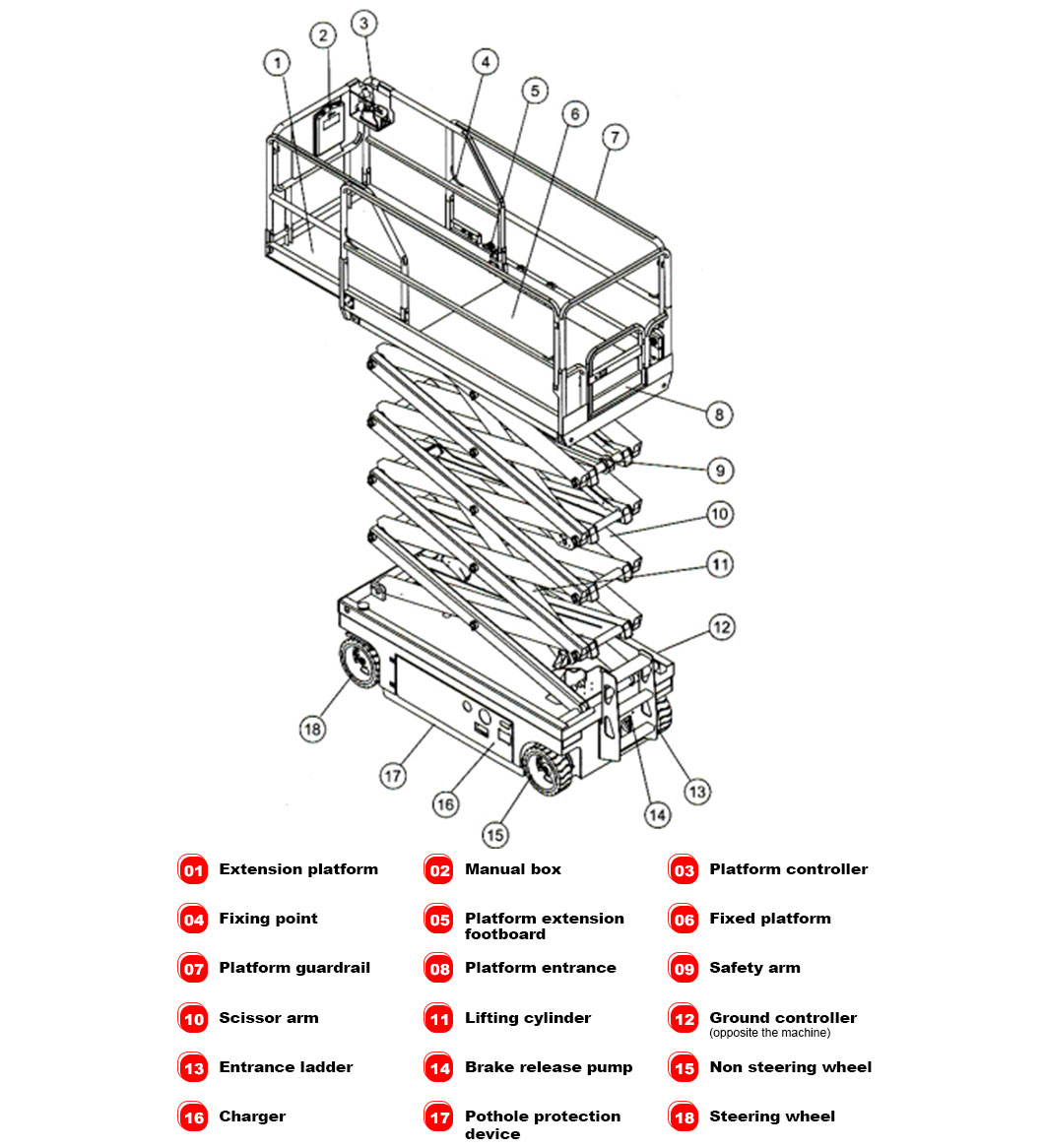 1 2 3 4 5 6 7 8 9 10 11 12 13 14 15 16 17 18

01 Extension platform
02 Manual box
03 Platform controller
04 Fixing point
05 Platform extension footboard
06 Fixed platform
07 Platform guardrail
08 Platform entrance
09 Safety arm
10 Scissor arm
11 Lifting cylinder
12 Ground controller (opposite the machine)
13 Entrance ladder
14 Brake release pump
15 Non steering wheel
16 Charger
17 Pothole protection device
18 Steering wheel