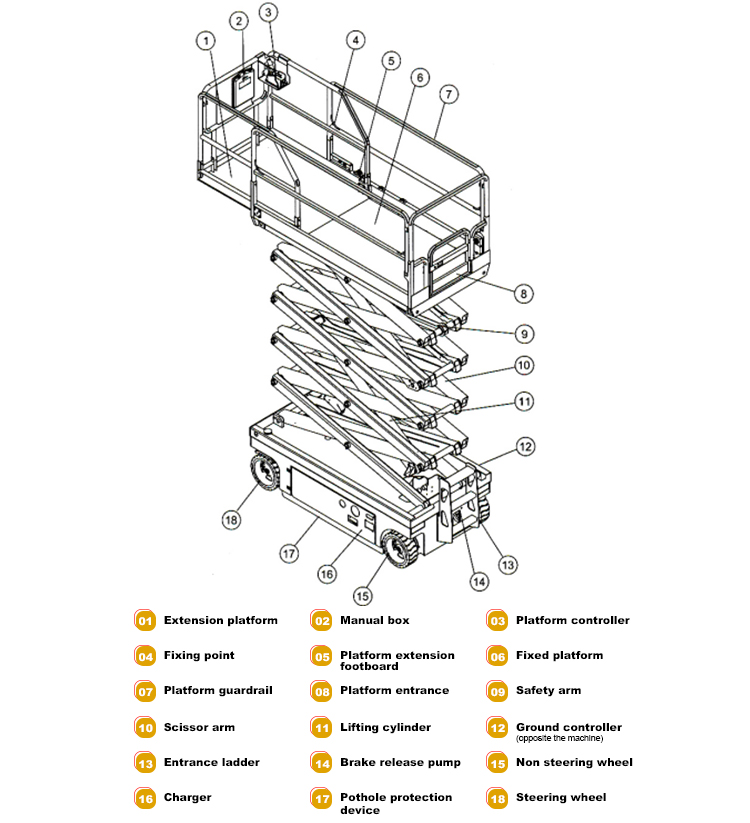 1
2
3
4
5
6
7
8
9
10
11
12
13
14
15
16
17
18

01 Extension platform
02 Manual box
03 Platform controller
04 Fixing point
05 Platform extension footboard
06 Fixed platform
07 Platform guardrail
08 Platform entrance
09 Safety arm
10 Scissor arm
11 Lifting cylinder
12 Ground controller (opposite the machine)
13 Entrance ladder
14 Brake release pump
15 Non steering wheel
16 Charger
17 Pothole protection device
18 Steering wheel