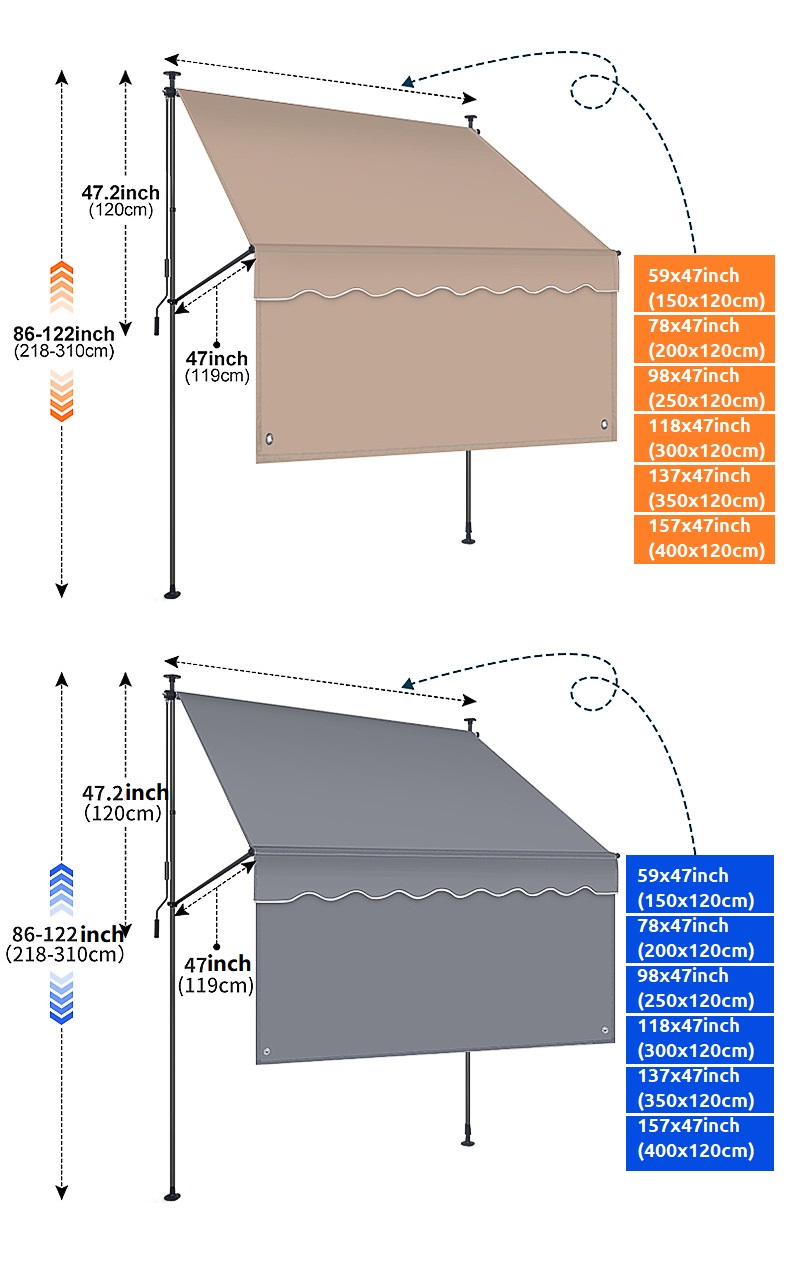 47.2inch
(120cm)

86-122inch
(218-310cm)

47inch
(119cm)

59x47inch
(150x120cm)
78x47inch
(200x120cm)
98x47inch
(250x120cm)
118x47inch
(300x120cm)
137x47inch
(350x120cm)
157x47inch
(400x120cm)

47.2inch
(120cm)

86-122inch
(218-310cm)

47inch
(119cm)

59x47inch
(150x120cm)
78x47inch
(200x120cm)
98x47inch
(250x120cm)
118x47inch
(300x120cm)
137x47inch
(350x120cm)
157x47inch
(400x120cm)