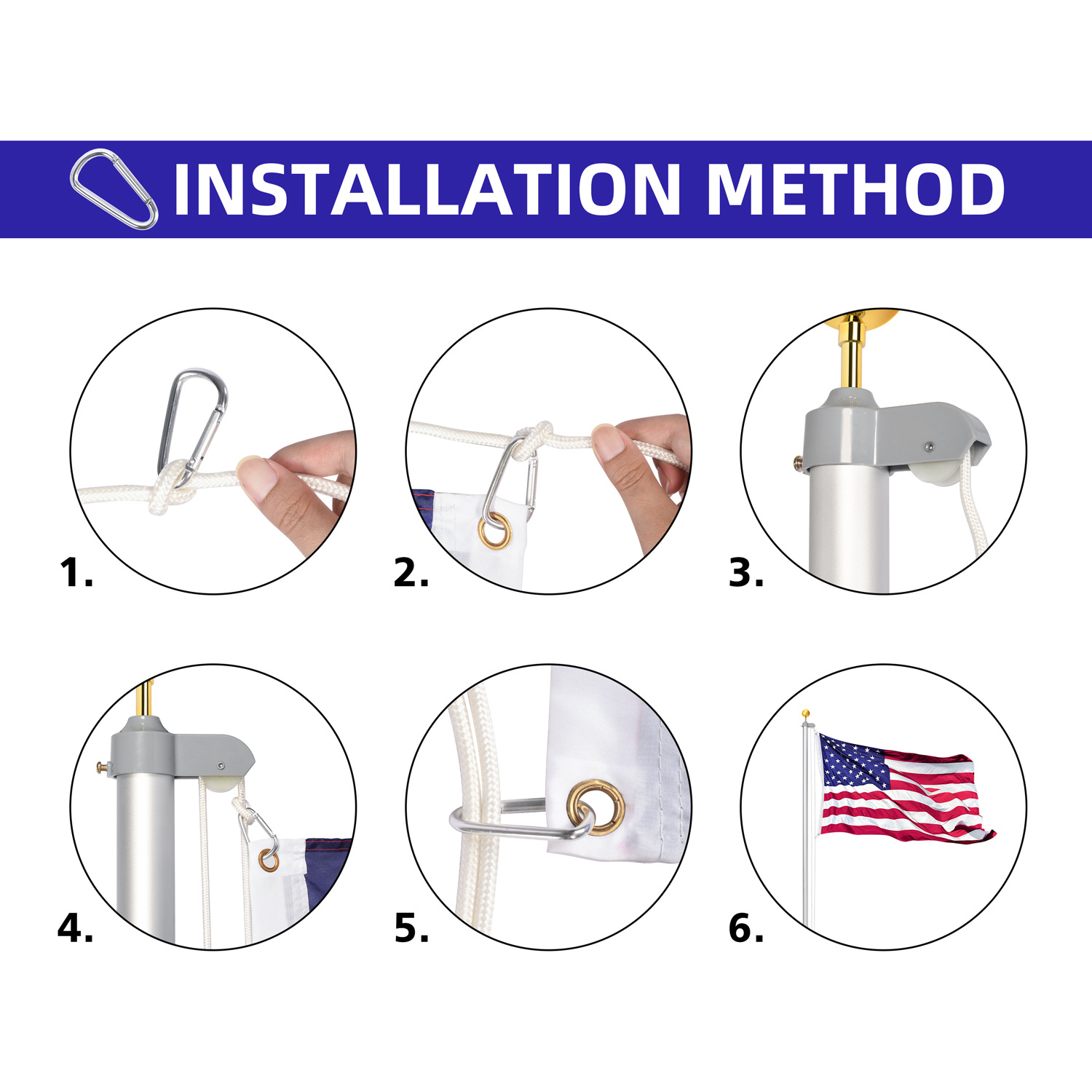 INSTALLATION METHOD

1.

2.

3.

4.

5.

6.