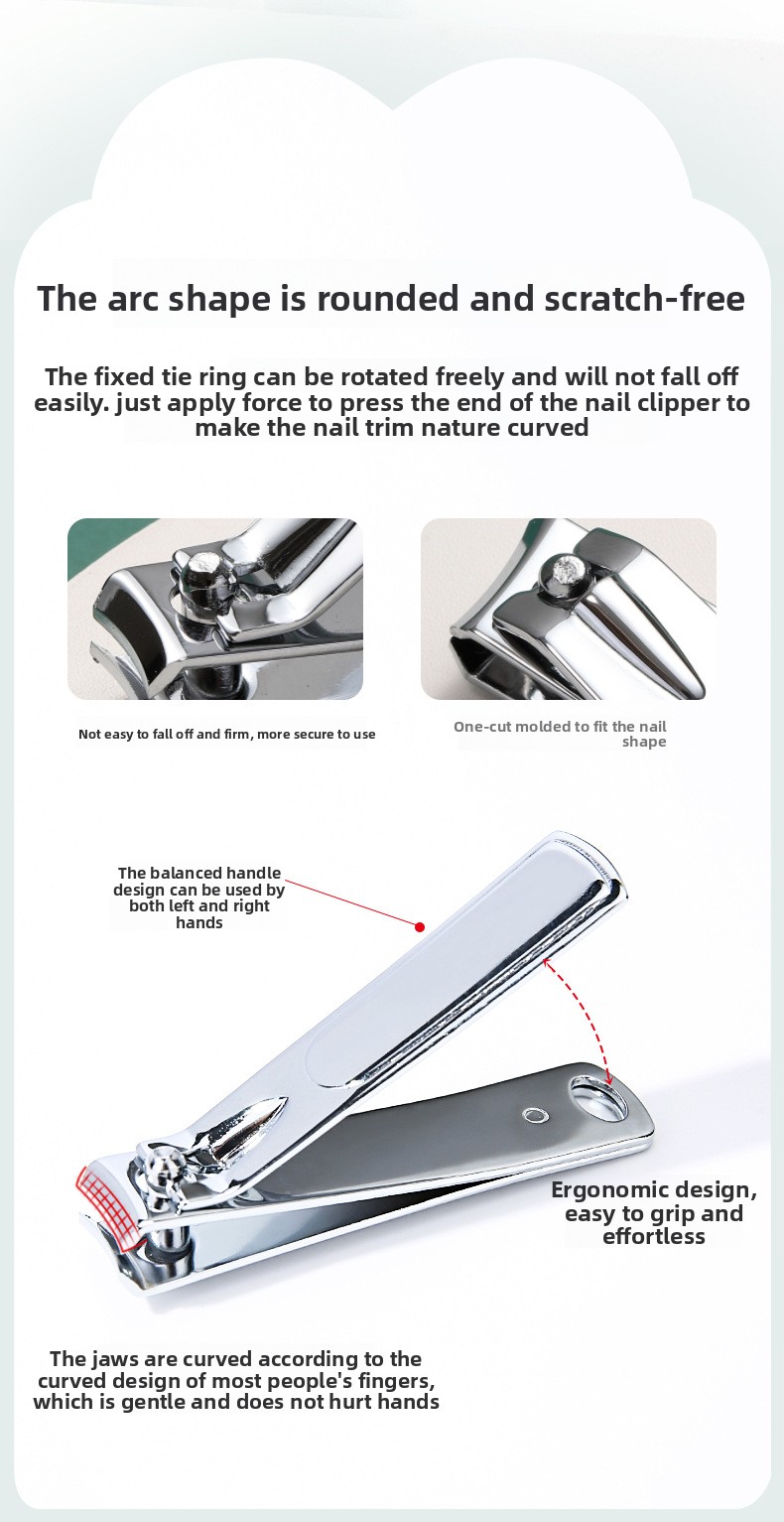 The arc shape is rounded and scratch-free

The fixed tie ring can be rotated freely and will not fall off easily. just apply force to press the end of the nail clipper to make the nail trim nature curved

Not easy to fall off and firm, more secure to use

One-cut molded to fit the nail shape

The balanced handle design can be used by both left and right hands

Ergonomic design, easy to grip and effortless

The jaws are curved according to the curved design of most people's fingers, which is gentle and does not hurt hands