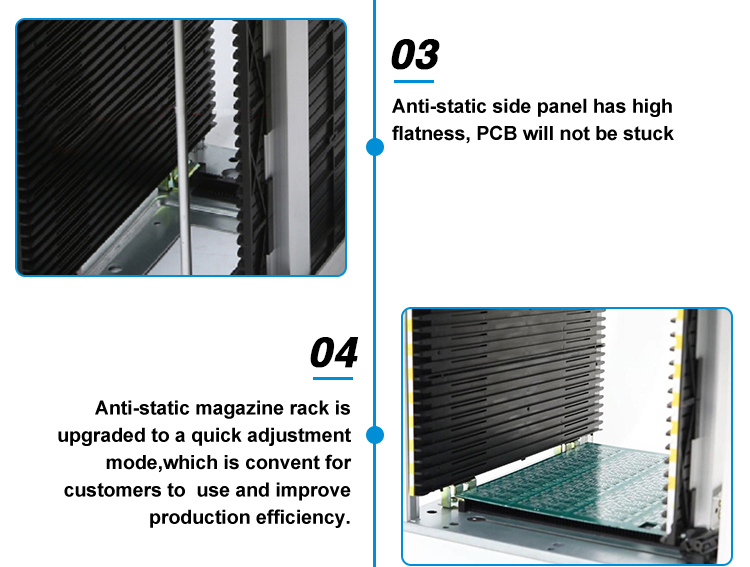 03

Anti-static side panel has high flatness, PCB will not be stuck

04

Anti-static magazine rack is upgraded to a quick adjustment mode,which is convent for customers to use and improve production efficiency.